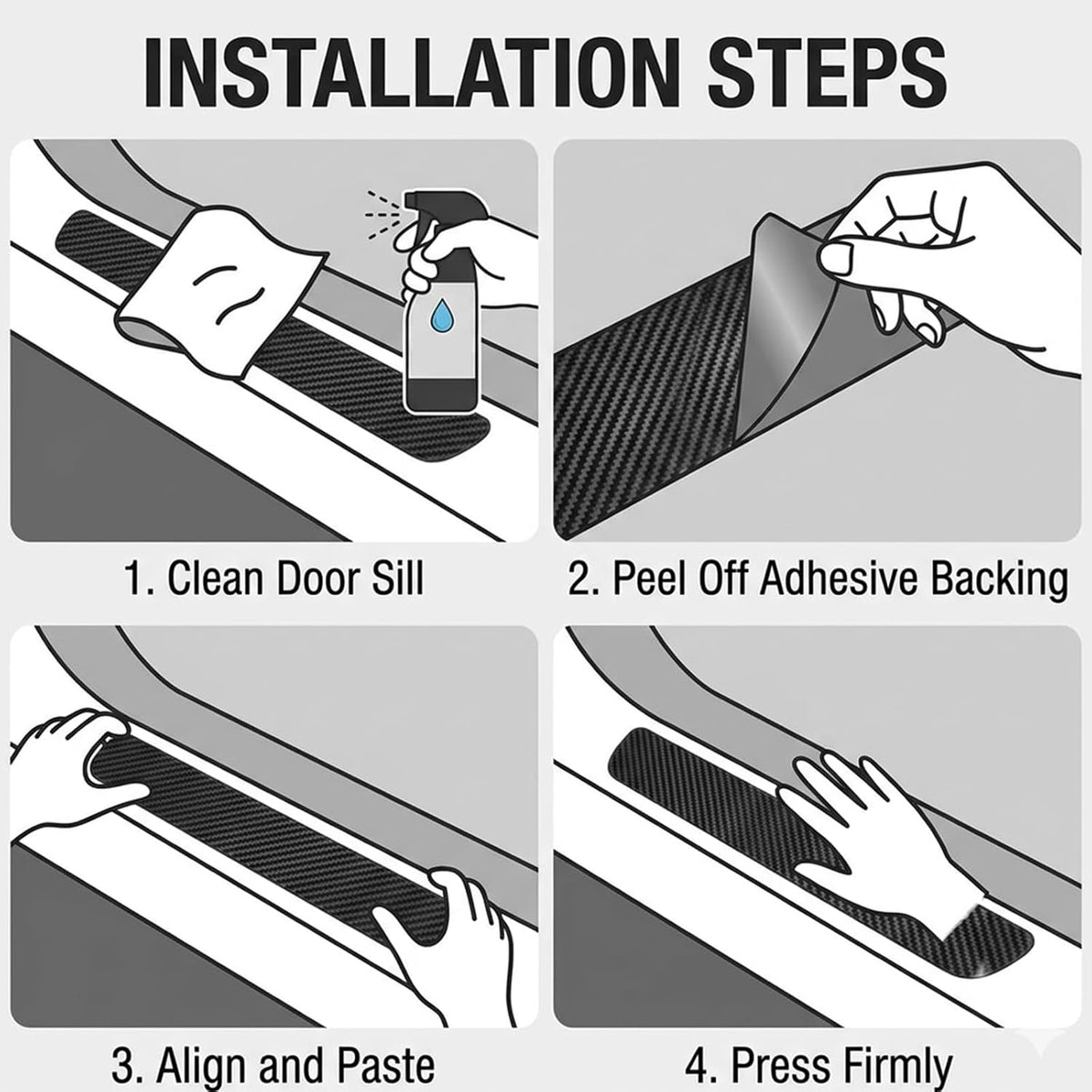 INSTALLATION STEPS

1. Clean Door Sill

2. Peel Off Adhesive Backing

3. Align and Paste

4. Press Firmly