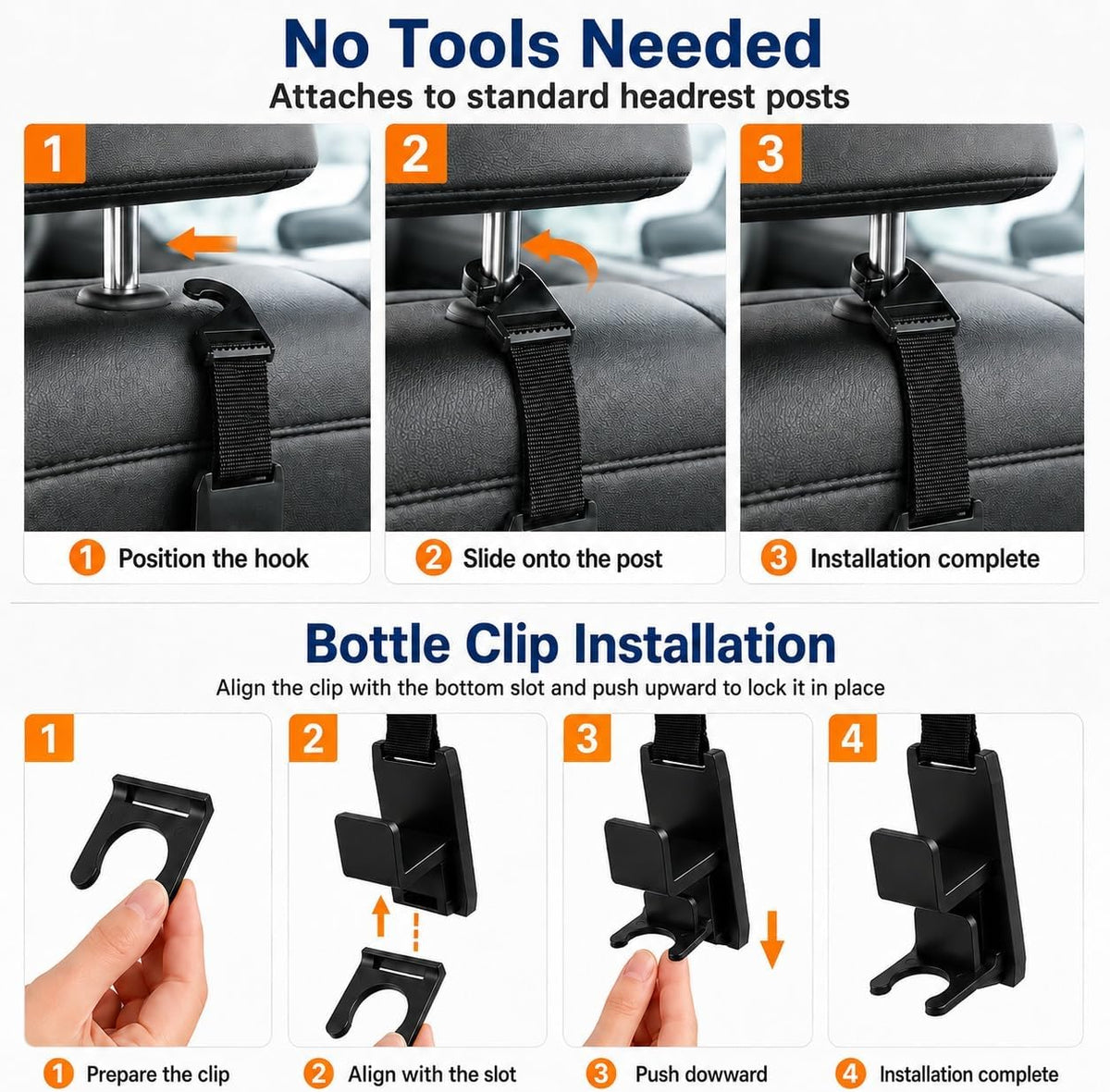 No Tools Needed
Attaches to standard headrest posts

1

2

3

1 Position the hook

2 Slide onto the post

3 Installation complete

Bottle Clip Installation
Align the clip with the bottom slot and push upward to lock it in place

1

2

3

4

1 Prepare the clip

2 Align with the slot

3 Push dowward

4 Installation complete