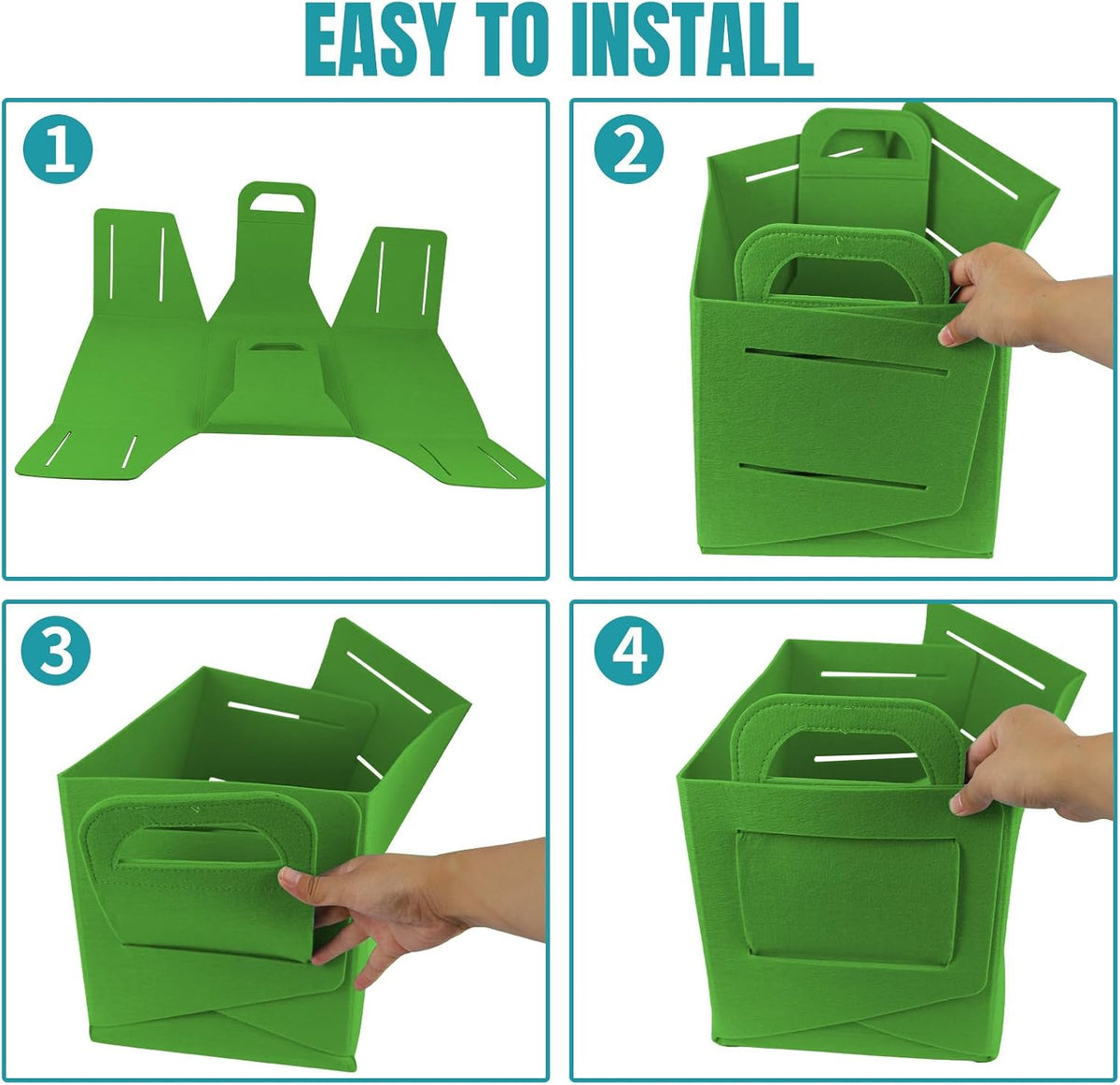 EASY TO INSTALL

1

2

3

4