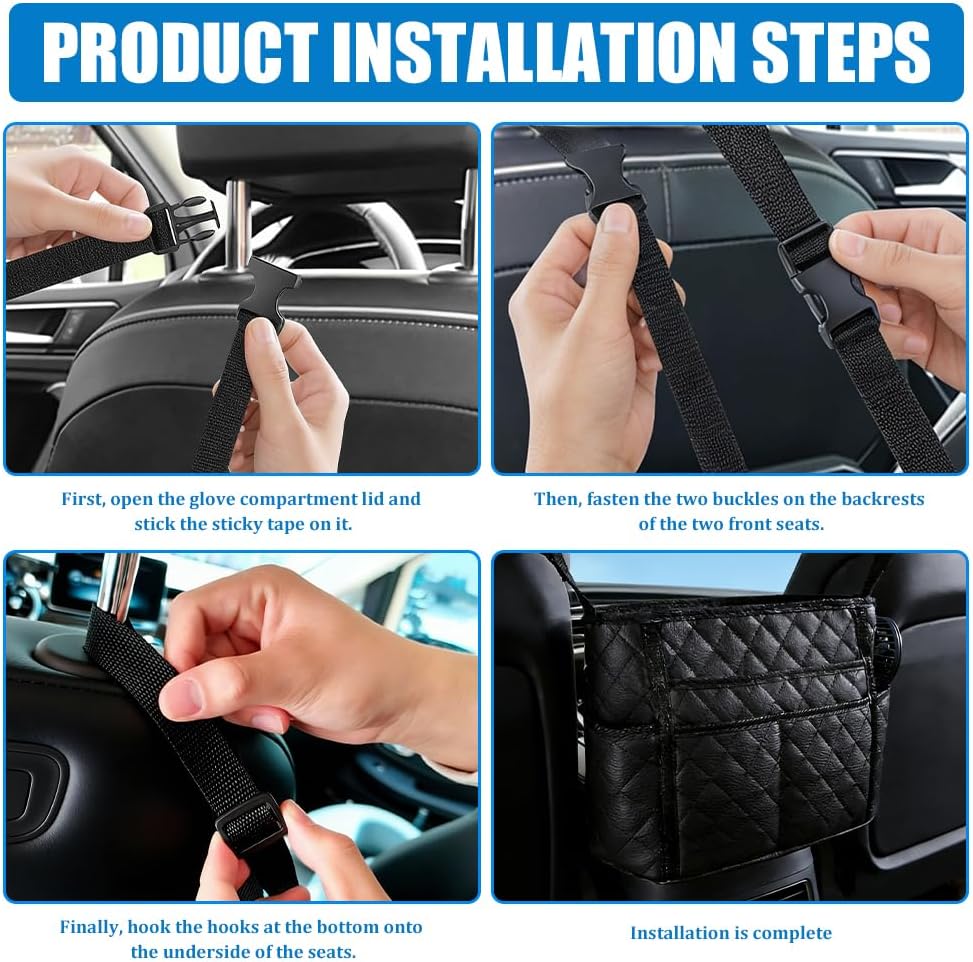 PRODUCT INSTALLATION STEPS

First, open the glove compartment lid and stick the sticky tape on it.

Then, fasten the two buckles on the backrests of the two front seats.

Finally, hook the hooks at the bottom onto the underside of the seats.

Installation is complete