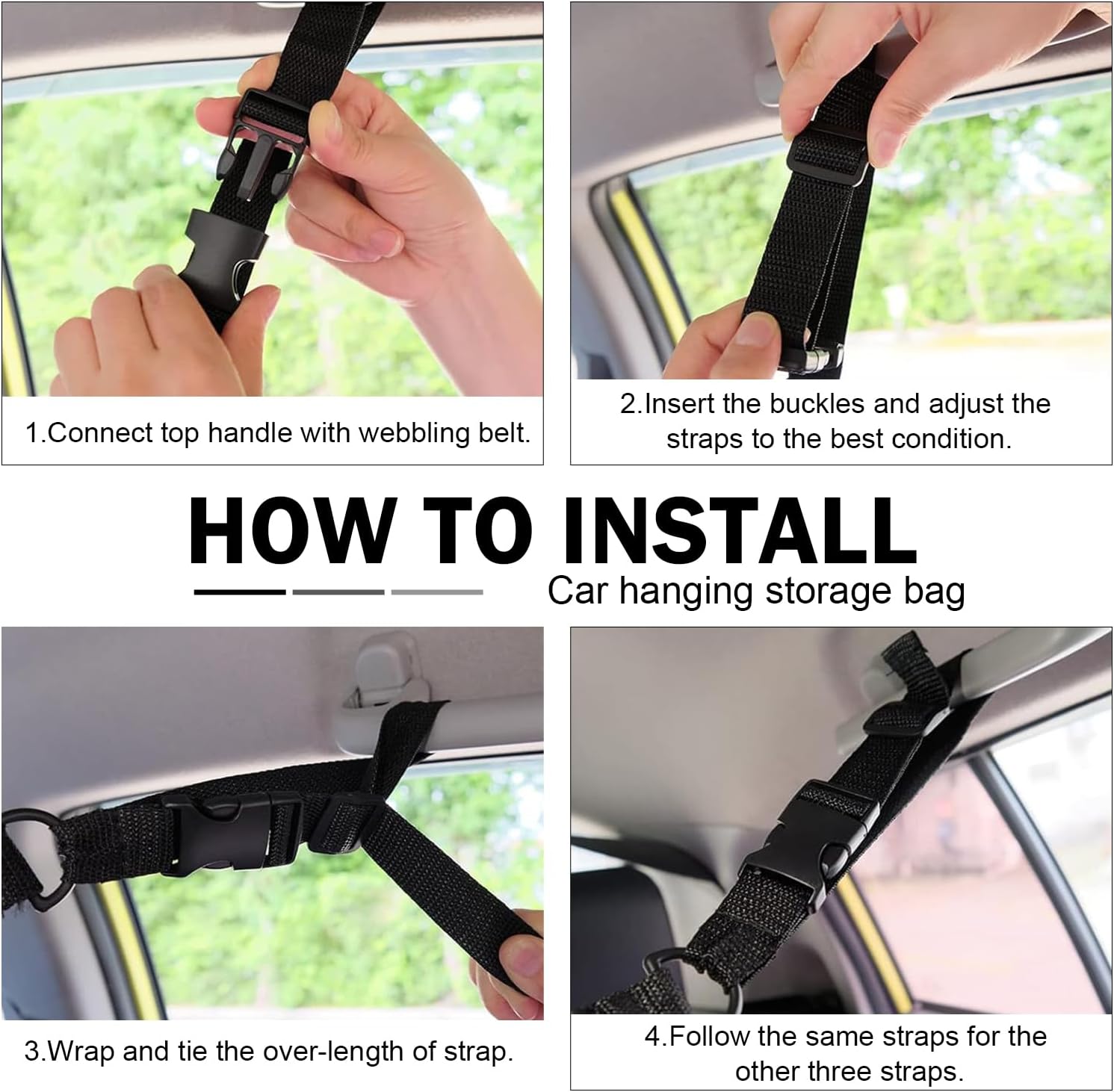 1.Connect top handle with webbling belt.

2.Insert the buckles and adjust the straps to the best condition.

HOW TO INSTALL

Car hanging storage bag

3.Wrap and tie the over-length of strap.

4.Follow the same straps for the other three straps.