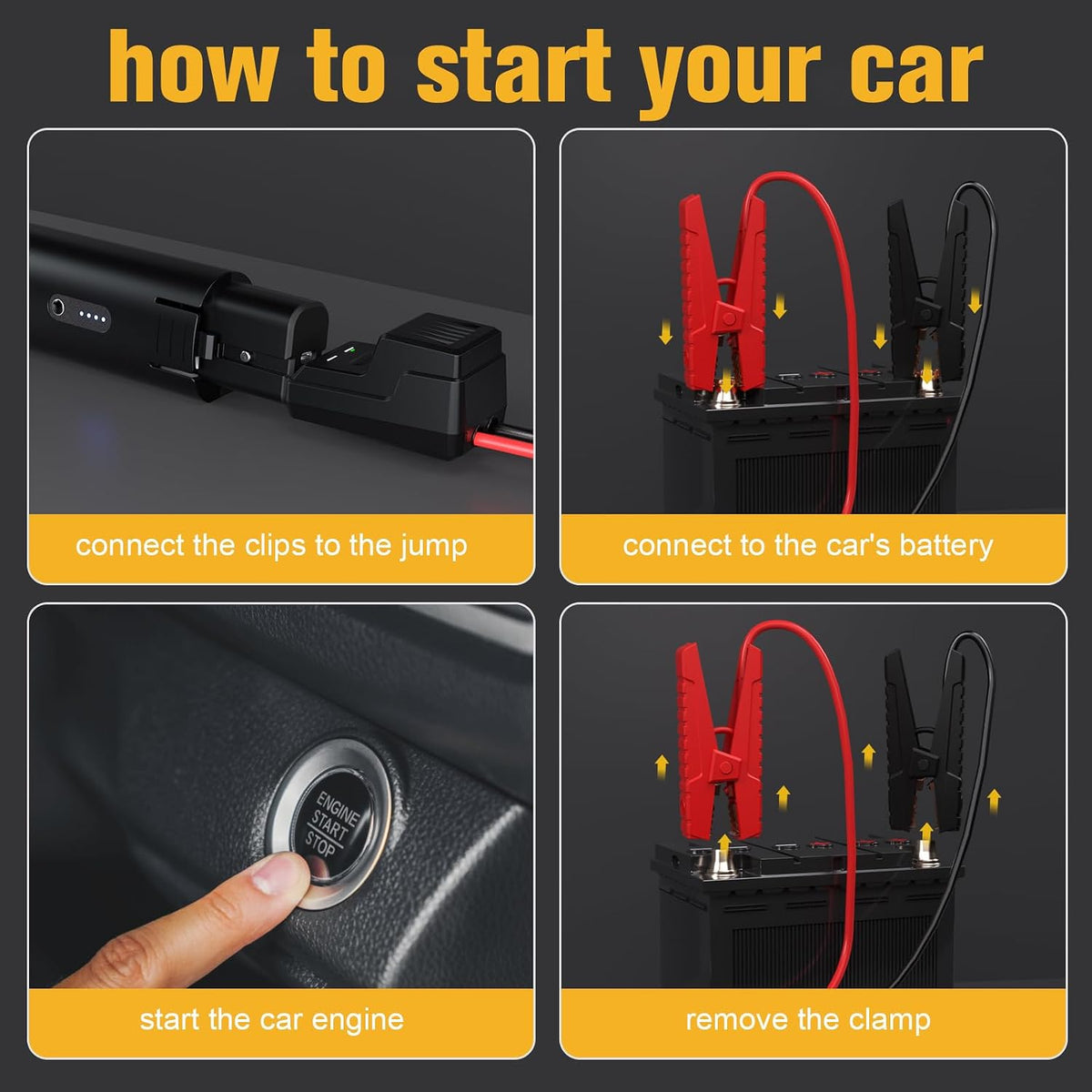 how to start your car

connect the clips to the jump

connect to the car's battery

ENGINE
START
STOP

start the car engine

remove the clamp