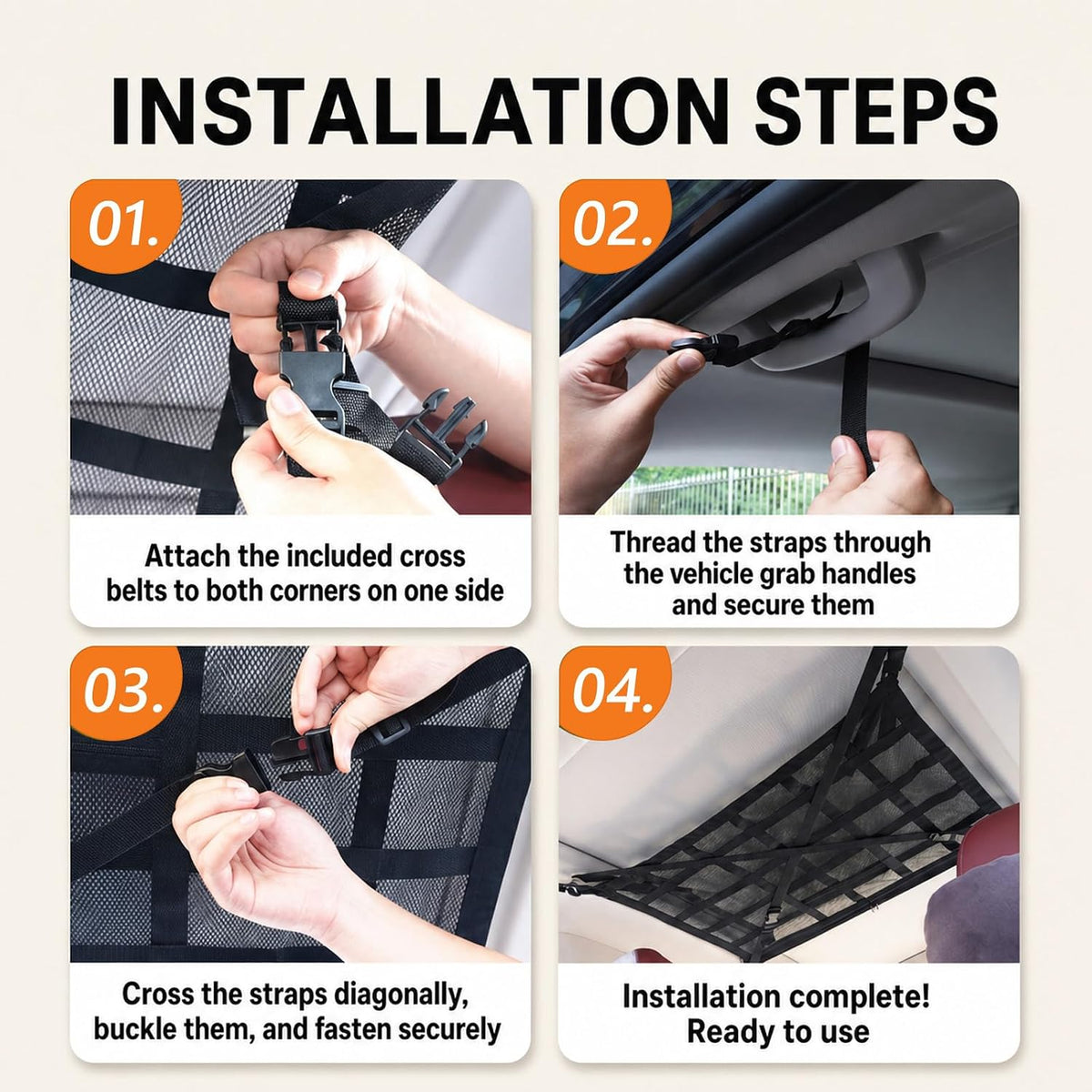 INSTALLATION STEPS

01.

Attach the included cross belts to both corners on one side

02.

Thread the straps through the vehicle grab handles and secure them

03.

Cross the straps diagonally, buckle them, and fasten securely

04.

Installation complete! Ready to use