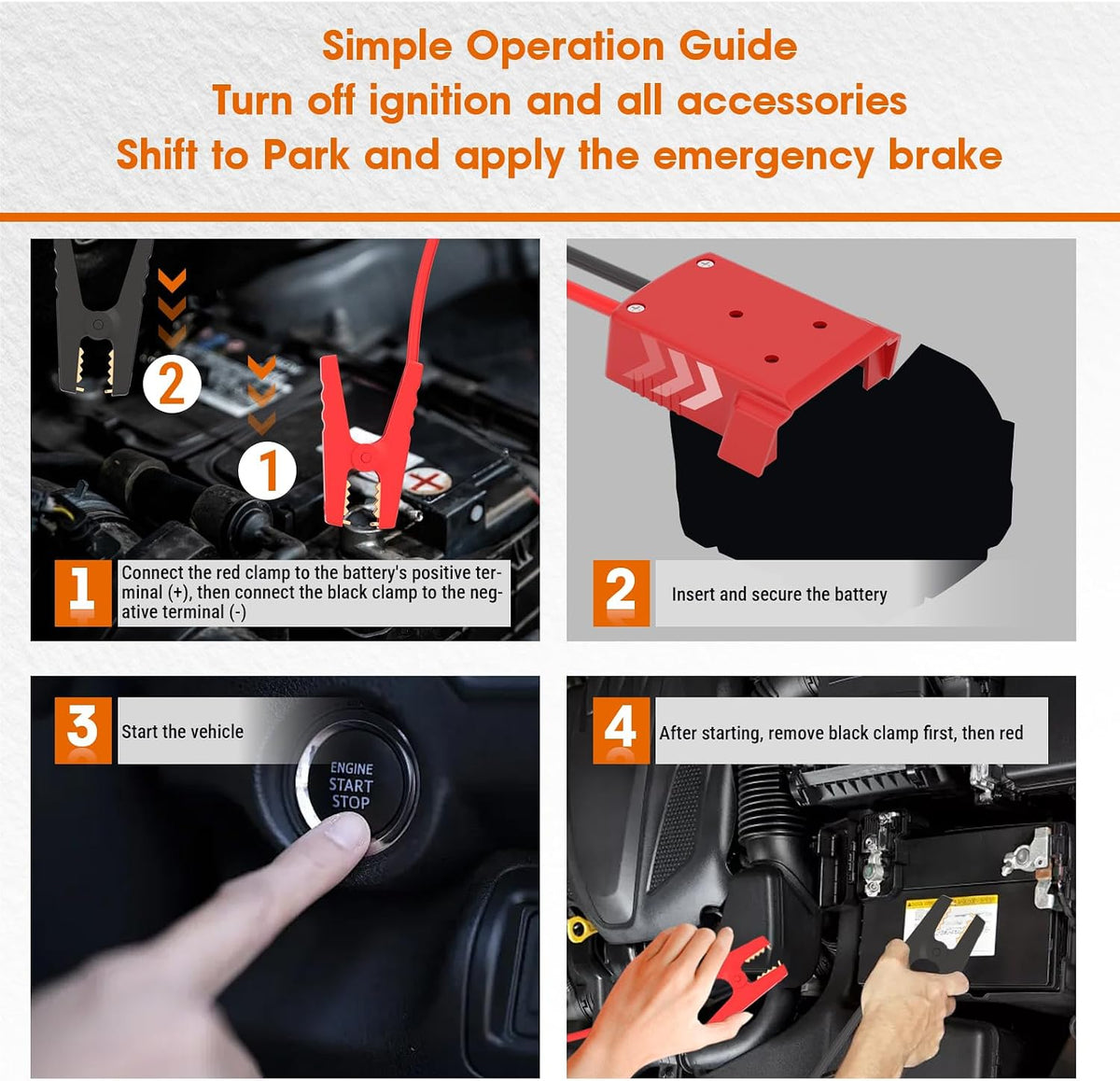 Simple Operation Guide
Turn off ignition and all accessories
Shift to Park and apply the emergency brake

2

1

1 Connect the red clamp to the battery's positive terminal (+), then connect the black clamp to the negative terminal (-)

2 Insert and secure the battery

3 Start the vehicle

ENGINE
START
STOP

4 After starting, remove black clamp first, then red