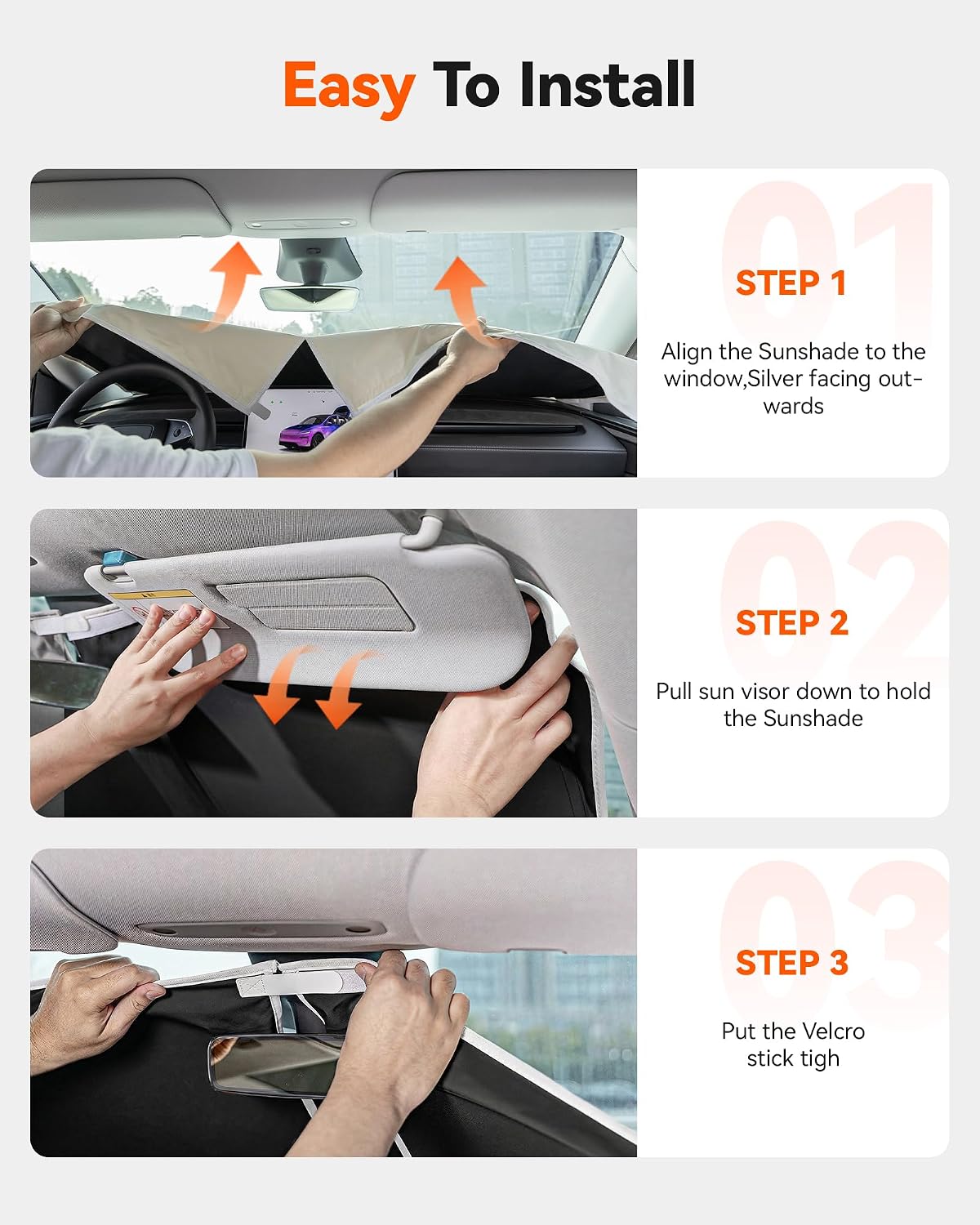 Easy To Install

01

STEP 1

Align the Sunshade to the window,Silver facing outwards

02

STEP 2

Pull sun visor down to hold the Sunshade

03

STEP 3

Put the Velcro stick tigh