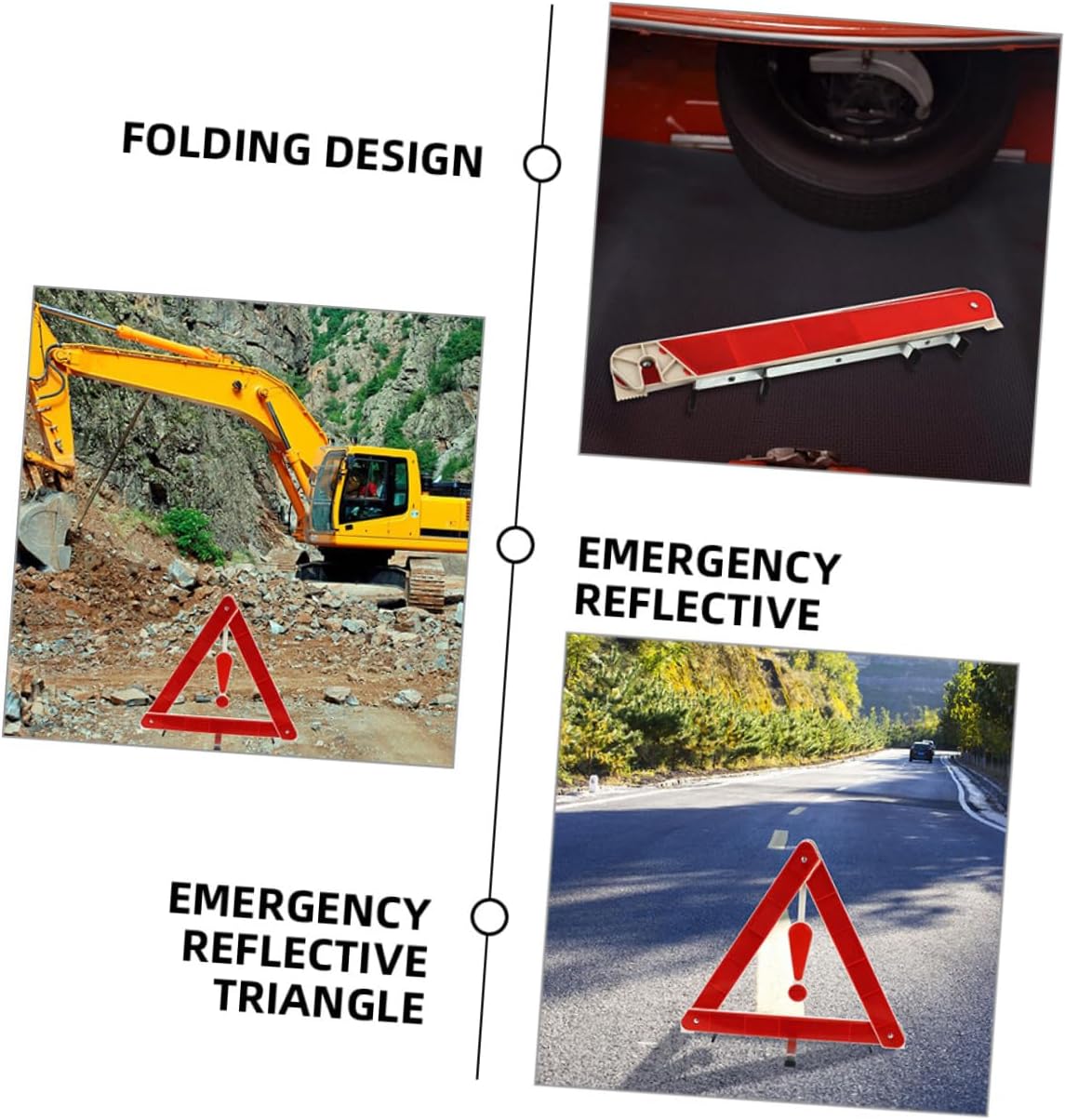 FOLDING DESIGN

EMERGENCY REFLECTIVE

EMERGENCY REFLECTIVE TRIANGLE