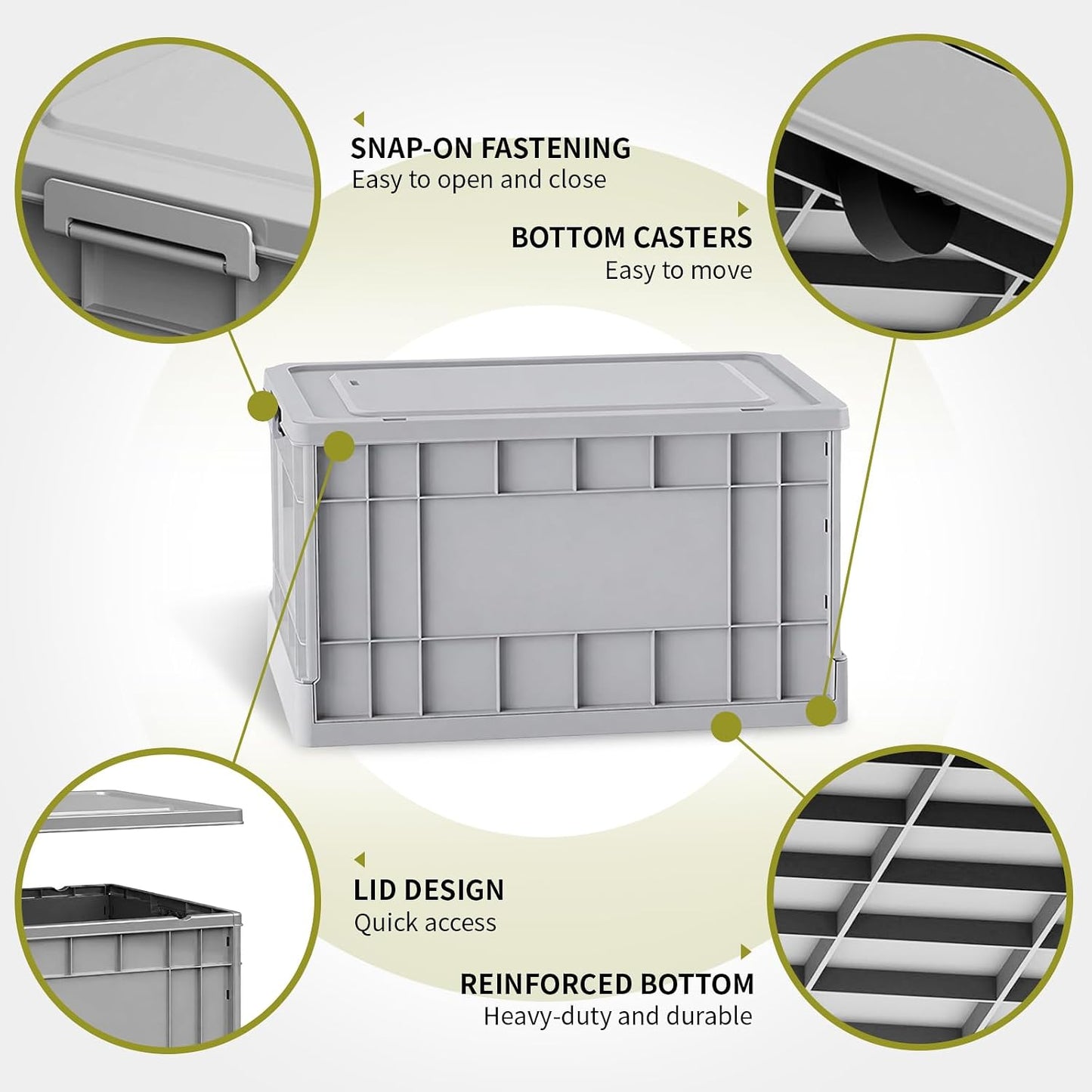 SNAP-ON FASTENING
Easy to open and close

BOTTOM CASTERS
Easy to move

LID DESIGN
Quick access

REINFORCED BOTTOM
Heavy-duty and durable