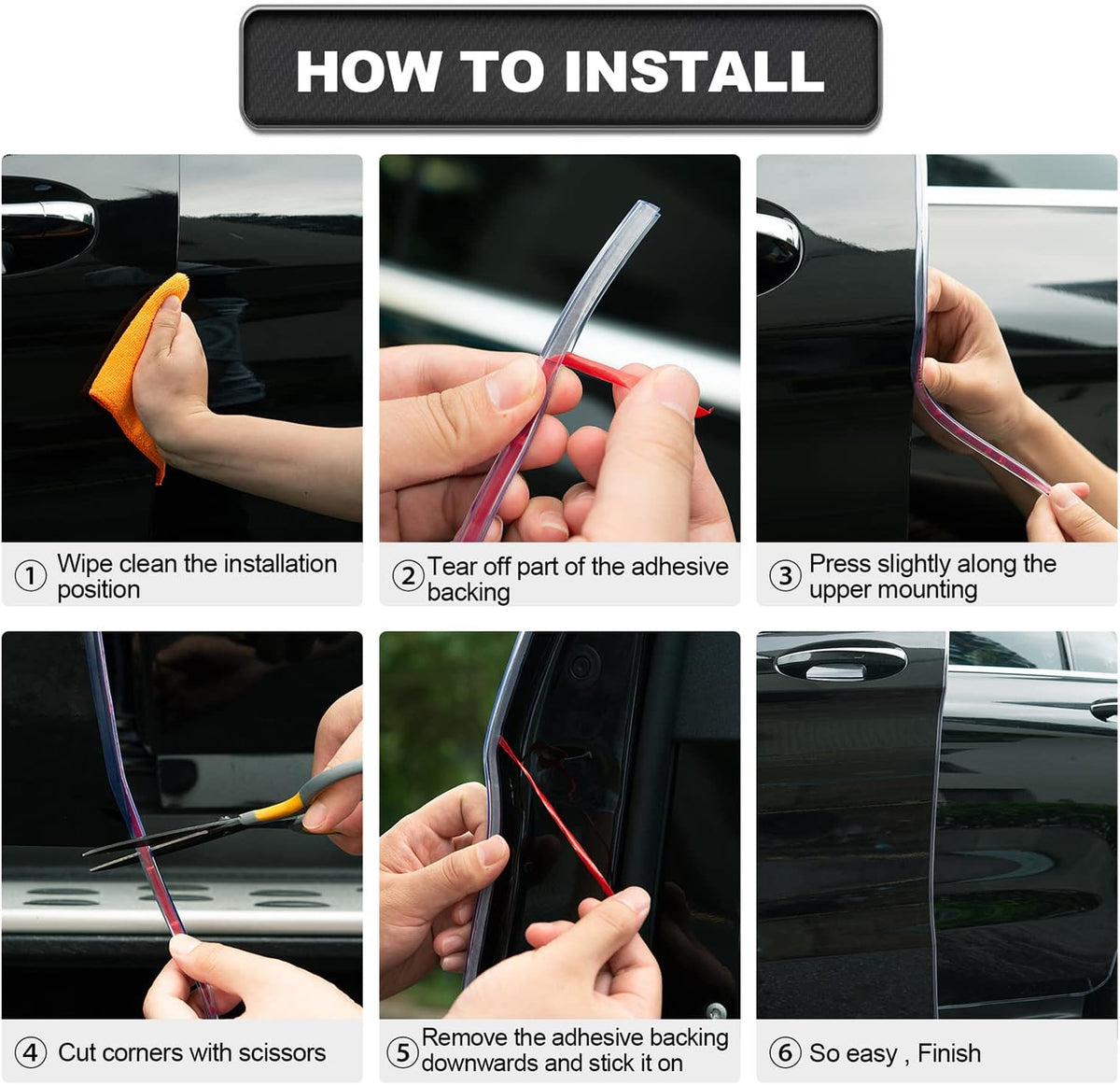 HOW TO INSTALL

① Wipe clean the installation position

② Tear off part of the adhesive backing

③ Press slightly along the upper mounting

④ Cut corners with scissors

⑤ Remove the adhesive backing downwards and stick it on

⑥ So easy , Finish