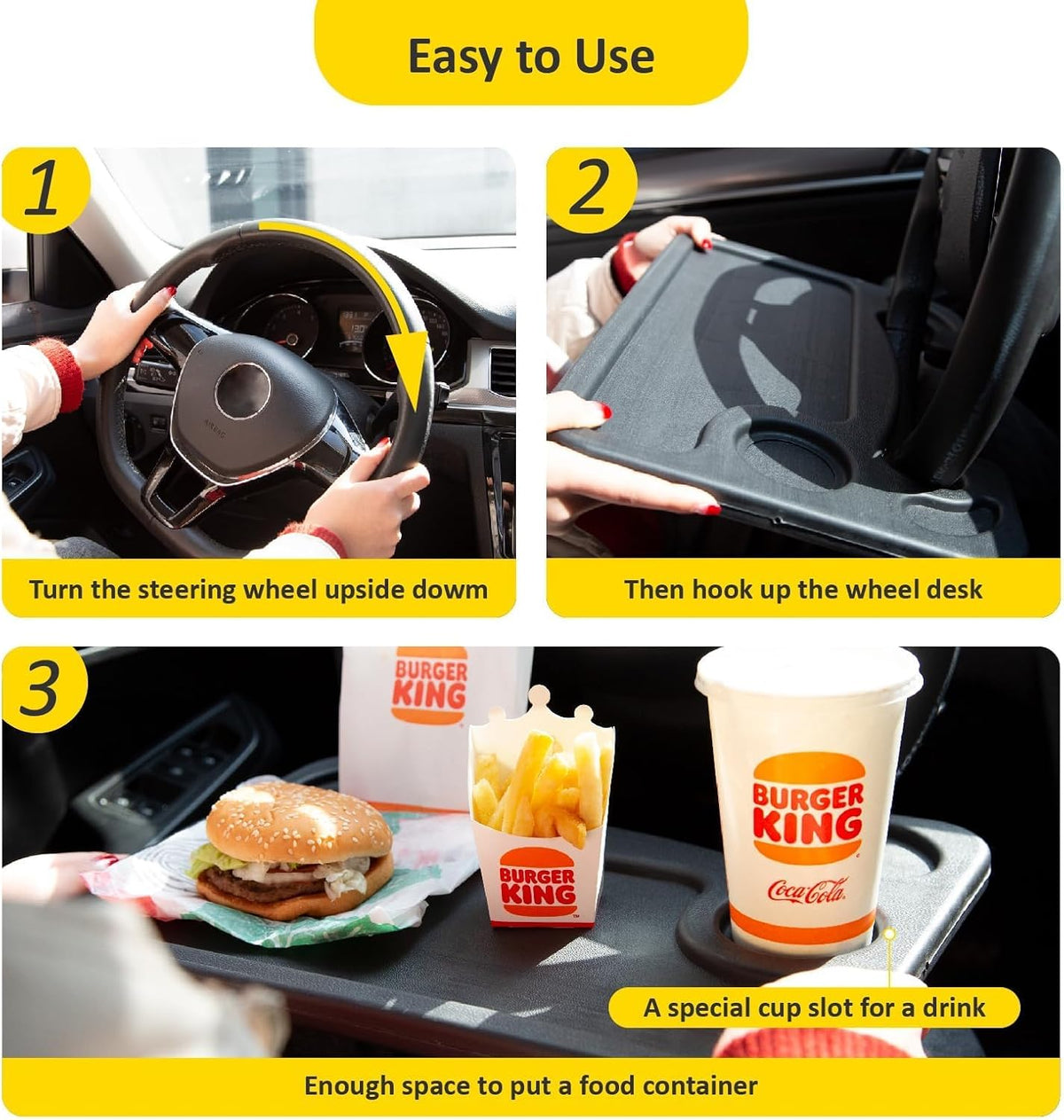 Easy to Use

1

Turn the steering wheel upside dowm

2

Then hook up the wheel desk

3

BURGER KING

BURGER KING

BURGER KING

Coca-Cola

A special cup slot for a drink

Enough space to put a food container