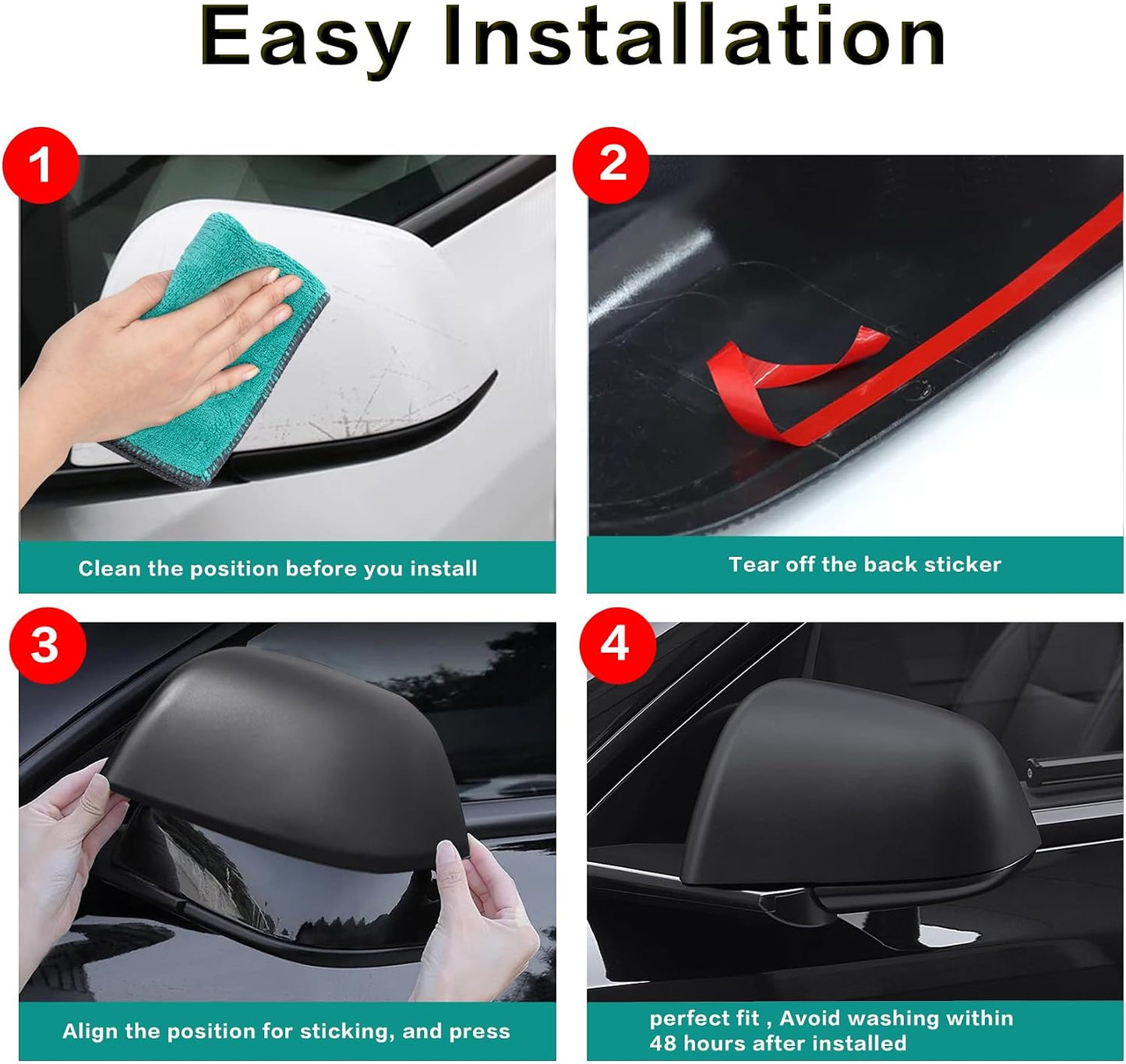 Easy Installation

1

Clean the position before you install

2

Tear off the back sticker

3

Align the position for sticking, and press

4

perfect fit , Avoid washing within 48 hours after installed