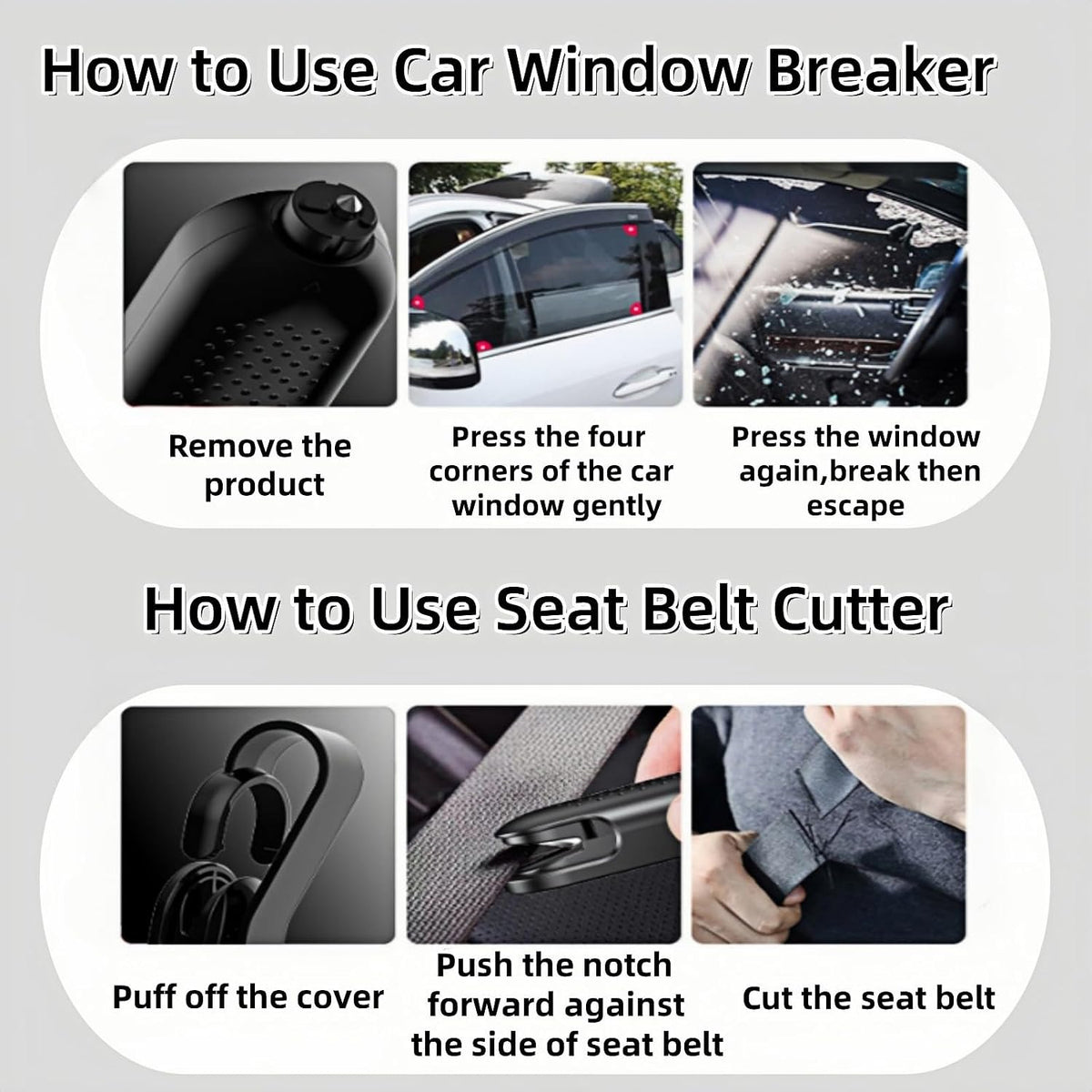 How to Use Car Window Breaker

Remove the product

Press the four corners of the car window gently

Press the window again,break then escape

How to Use Seat Belt Cutter

Puff off the cover

Push the notch forward against the side of seat belt

Cut the seat belt