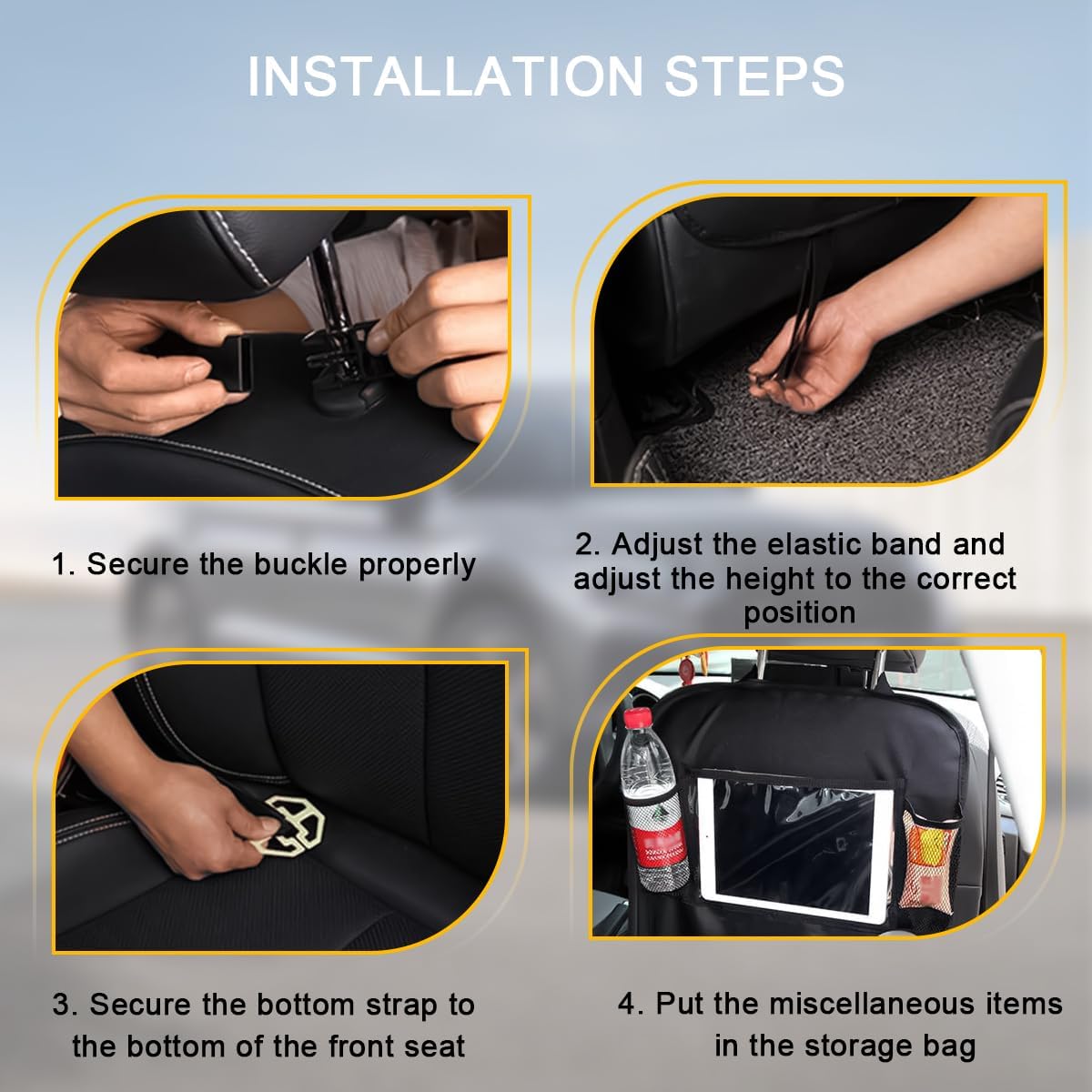 INSTALLATION STEPS

1. Secure the buckle properly

2. Adjust the elastic band and adjust the height to the correct position

3. Secure the bottom strap to the bottom of the front seat

4. Put the miscellaneous items in the storage bag