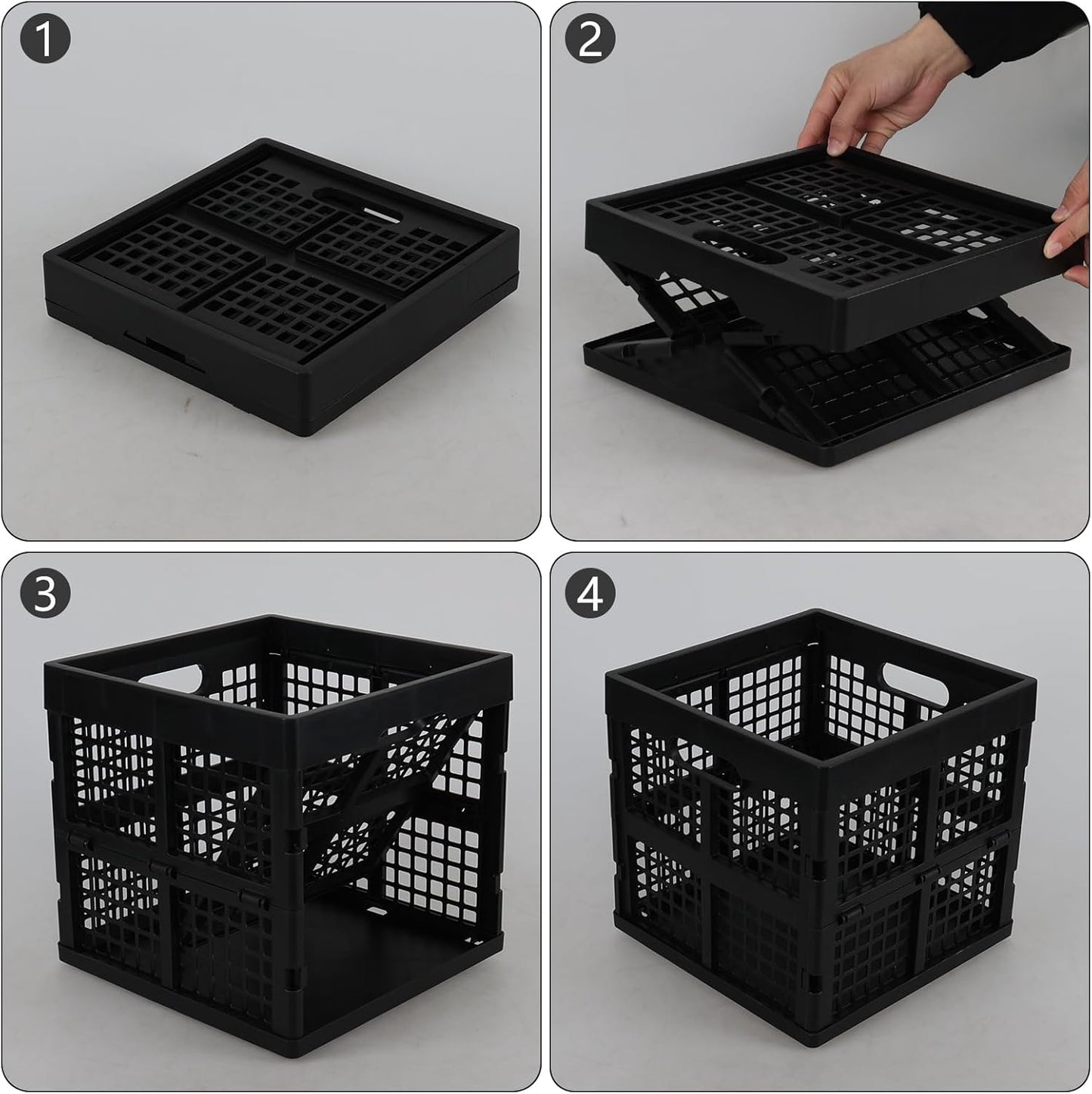 1

2

3

4