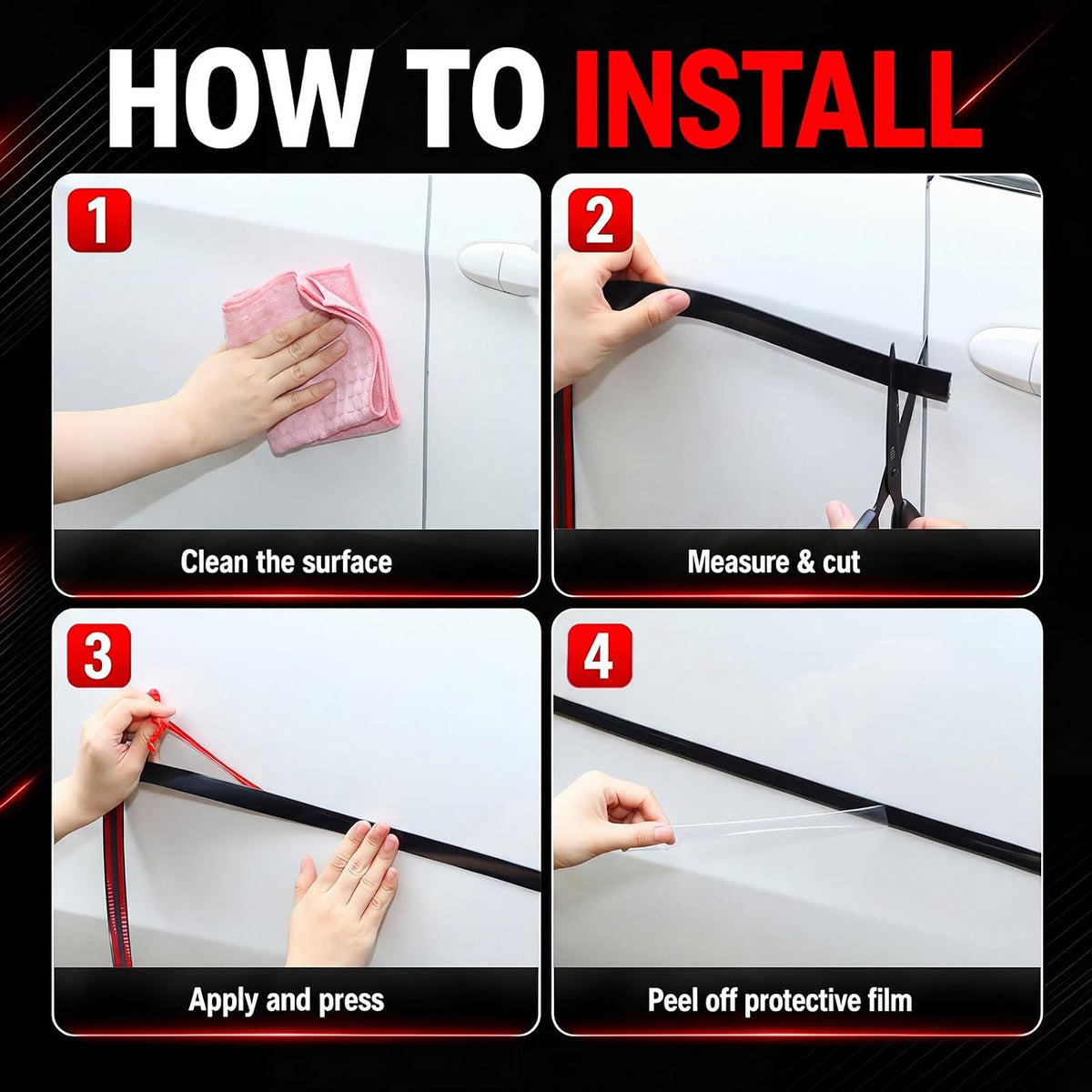 HOW TO INSTALL

1

Clean the surface

2

Measure & cut

3

Apply and press

4

Peel off protective film