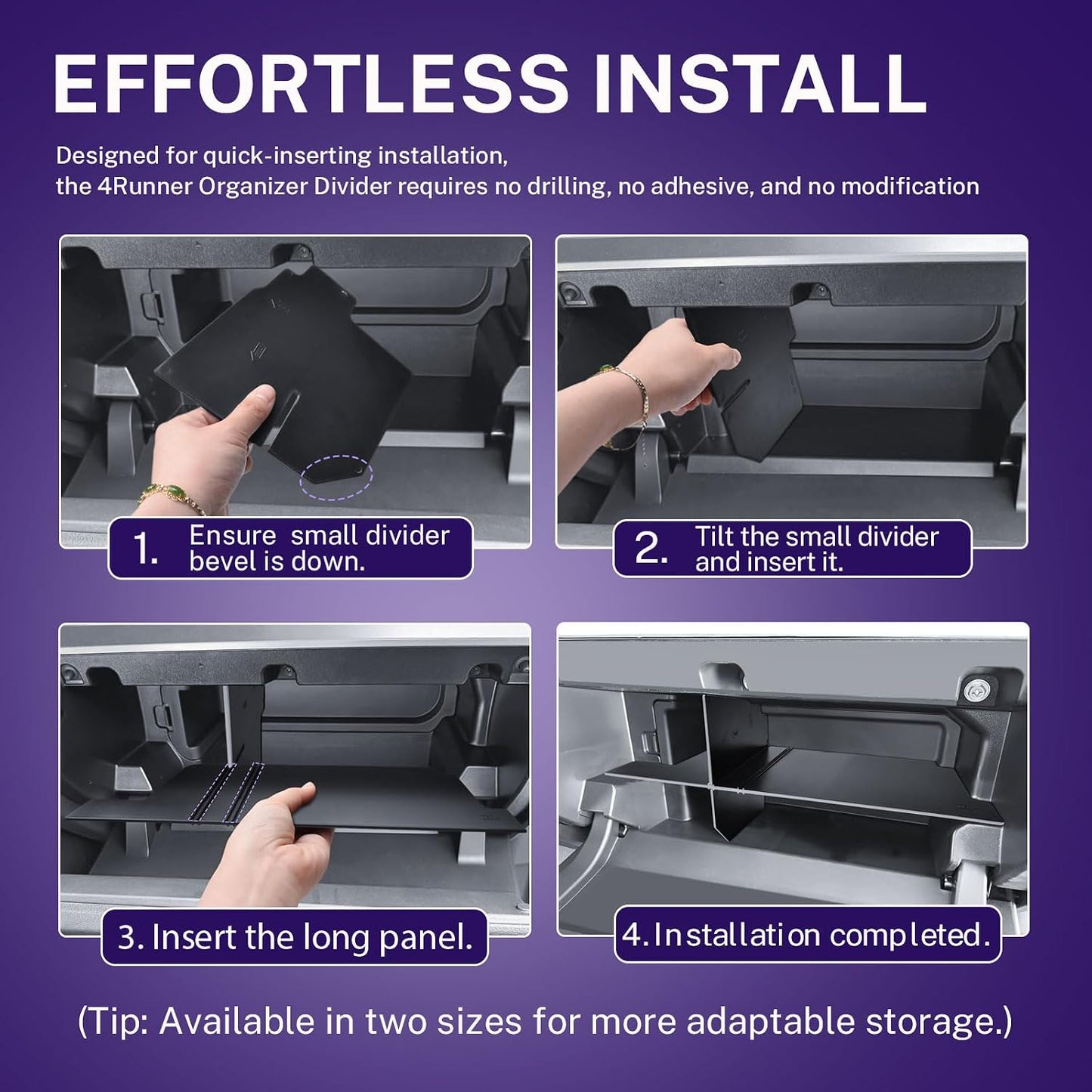 EFFORTLESS INSTALL

Designed for quick-inserting installation, the 4Runner Organizer Divider requires no drilling, no adhesive, and no modification

1. Ensure small divider bevel is down.

2. Tilt the small divider and insert it.

3. Insert the long panel.

4. Installation completed.

(Tip: Available in two sizes for more adaptable storage.)