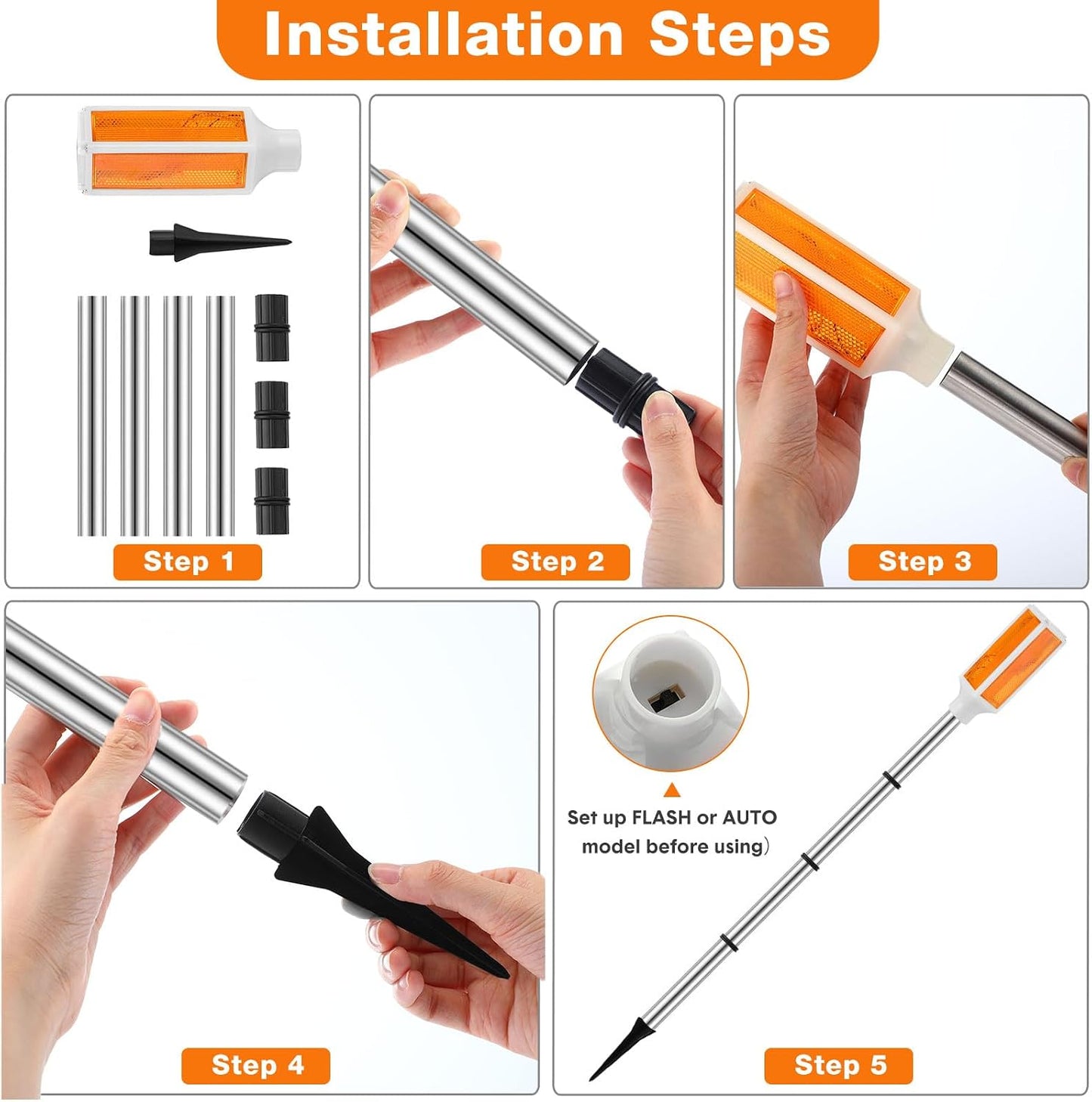 Installation Steps

Step 1

Step 2

Step 3

Step 4

Set up FLASH or AUTO model before using)

Step 5