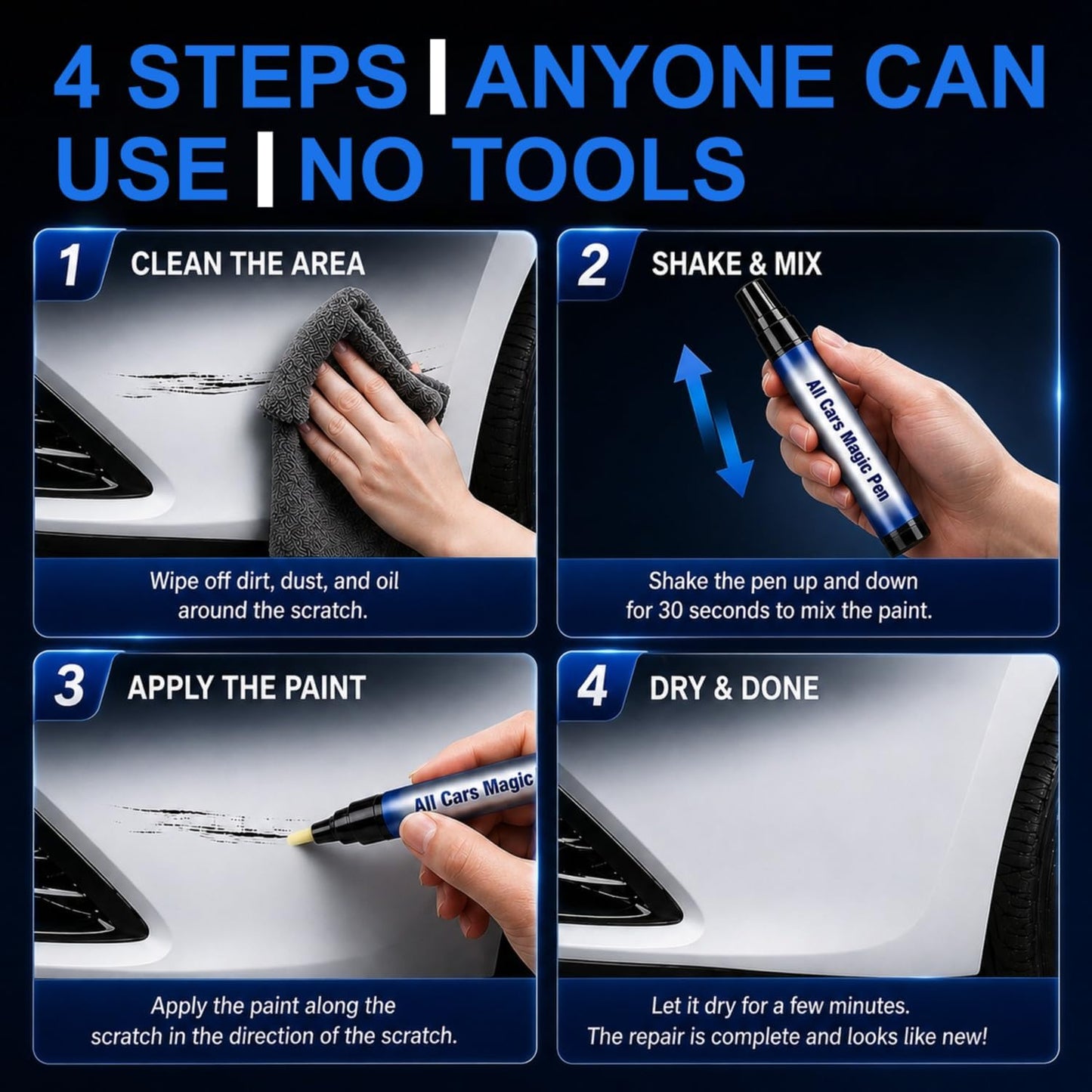 4 STEPS | ANYONE CAN USE | NO TOOLS

1 CLEAN THE AREA

Wipe off dirt, dust, and oil around the scratch.

2 SHAKE & MIX

All Cars Magic Pen

Shake the pen up and down for 30 seconds to mix the paint.

3 APPLY THE PAINT

All Cars Magic

Apply the paint along the scratch in the direction of the scratch.

4 DRY & DONE

Let it dry for a few minutes. The repair is complete and looks like new!