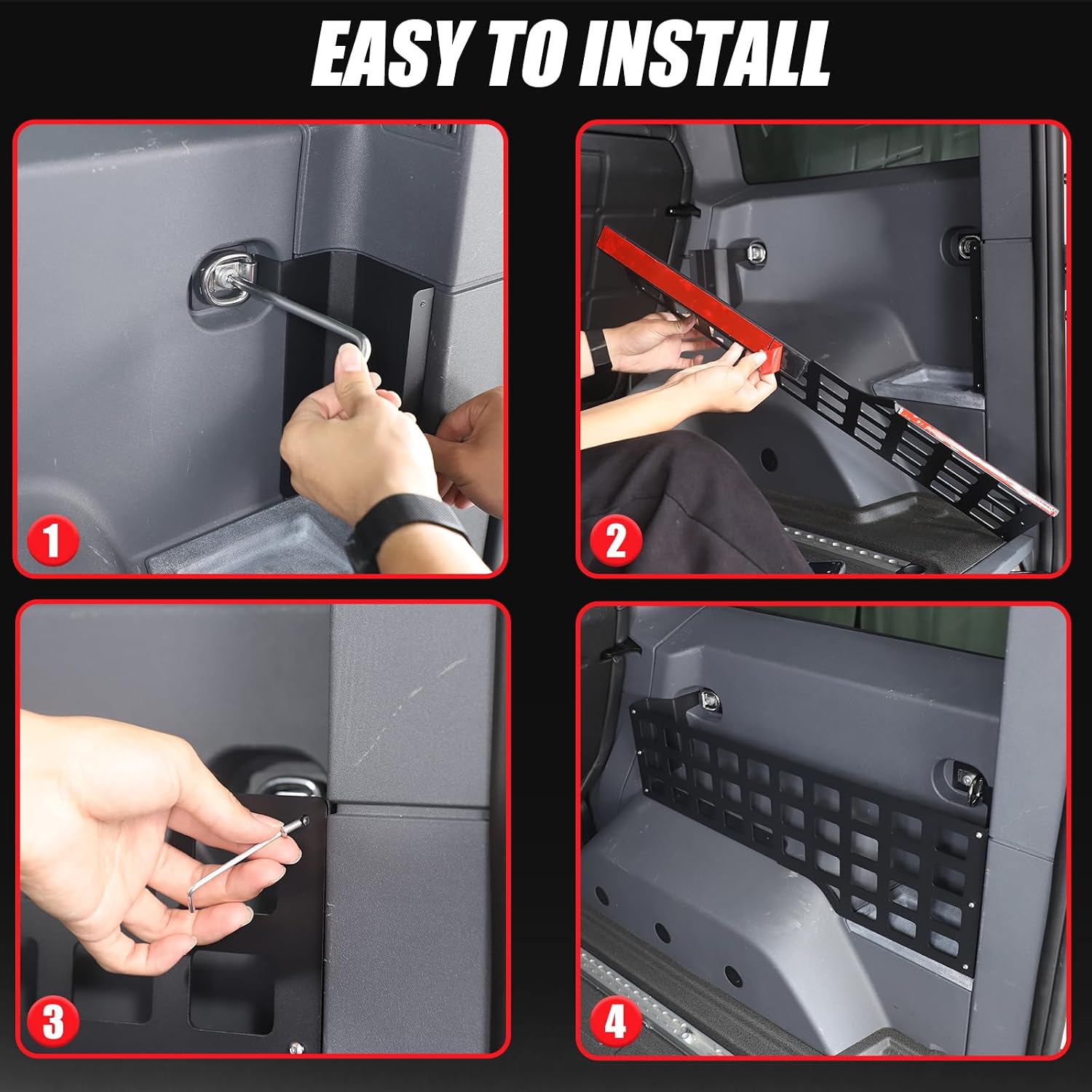 EASY TO INSTALL

1

2

3

4