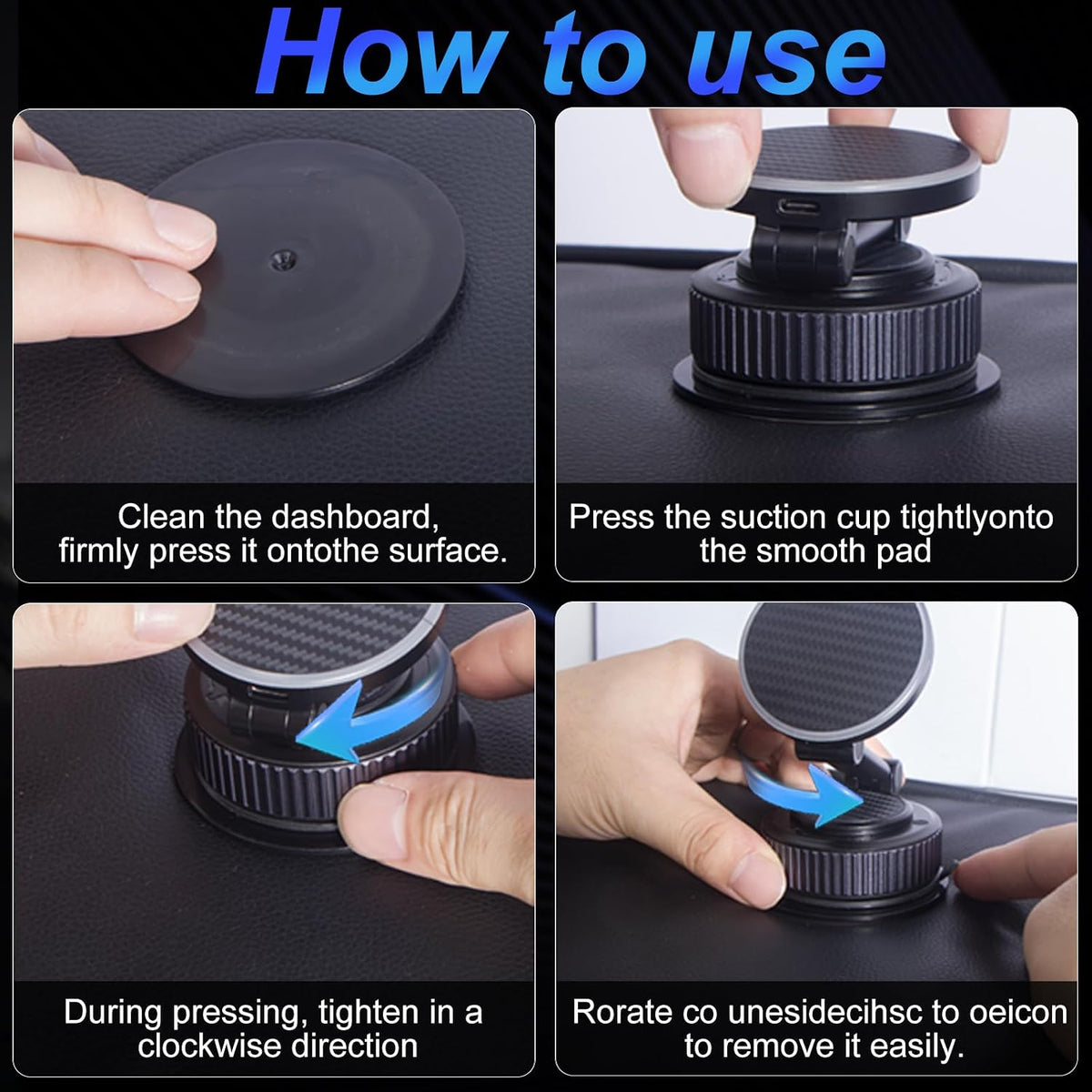 How to use

Clean the dashboard, firmly press it ontothe surface.

Press the suction cup tightlyonto the smooth pad

During pressing, tighten in a clockwise direction

Rorate co unesidecihsc to oeicon to remove it easily.