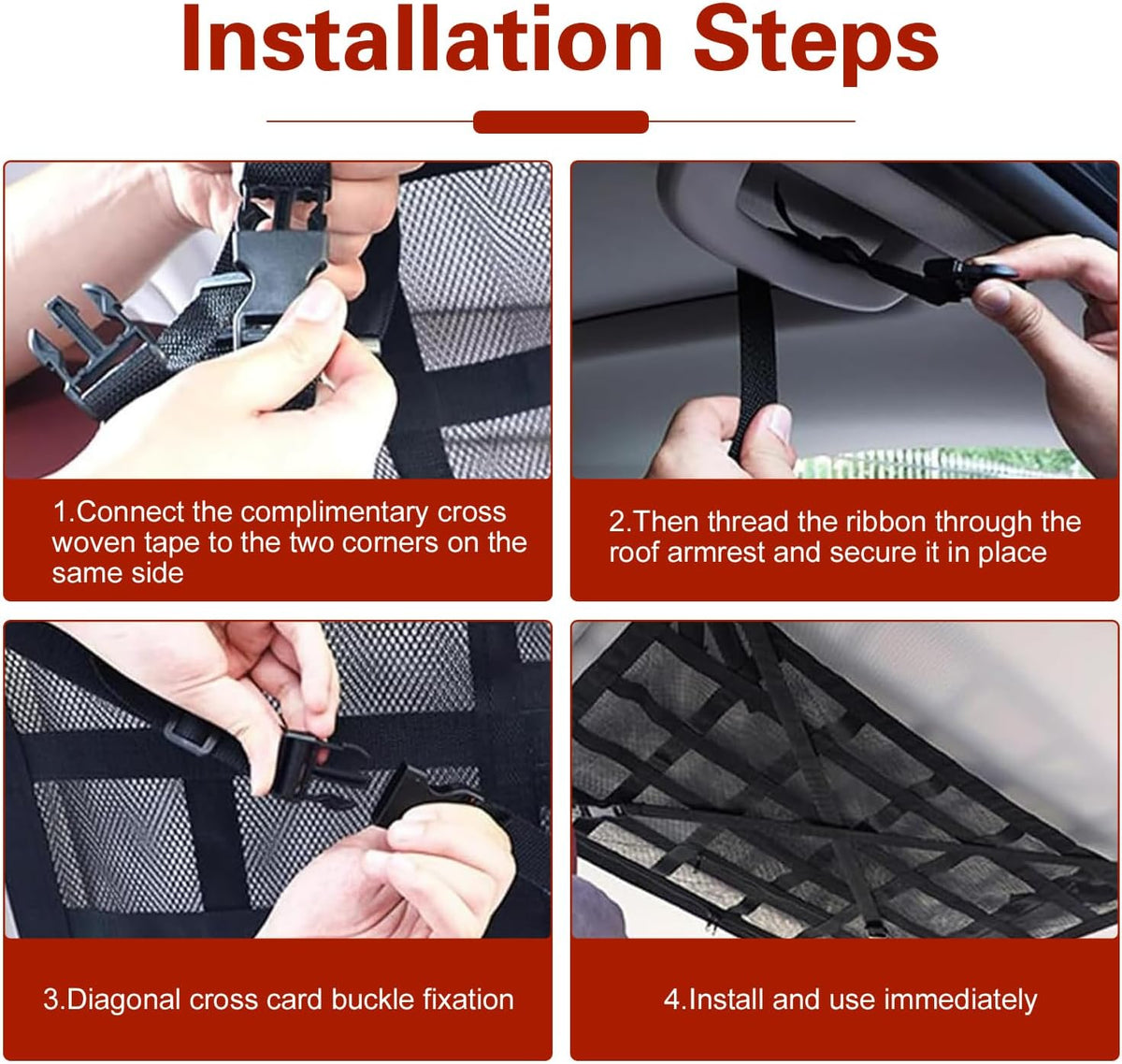 Installation Steps

1.Connect the complimentary cross woven tape to the two corners on the same side

2.Then thread the ribbon through the roof armrest and secure it in place

3.Diagonal cross card buckle fixation

4.Install and use immediately