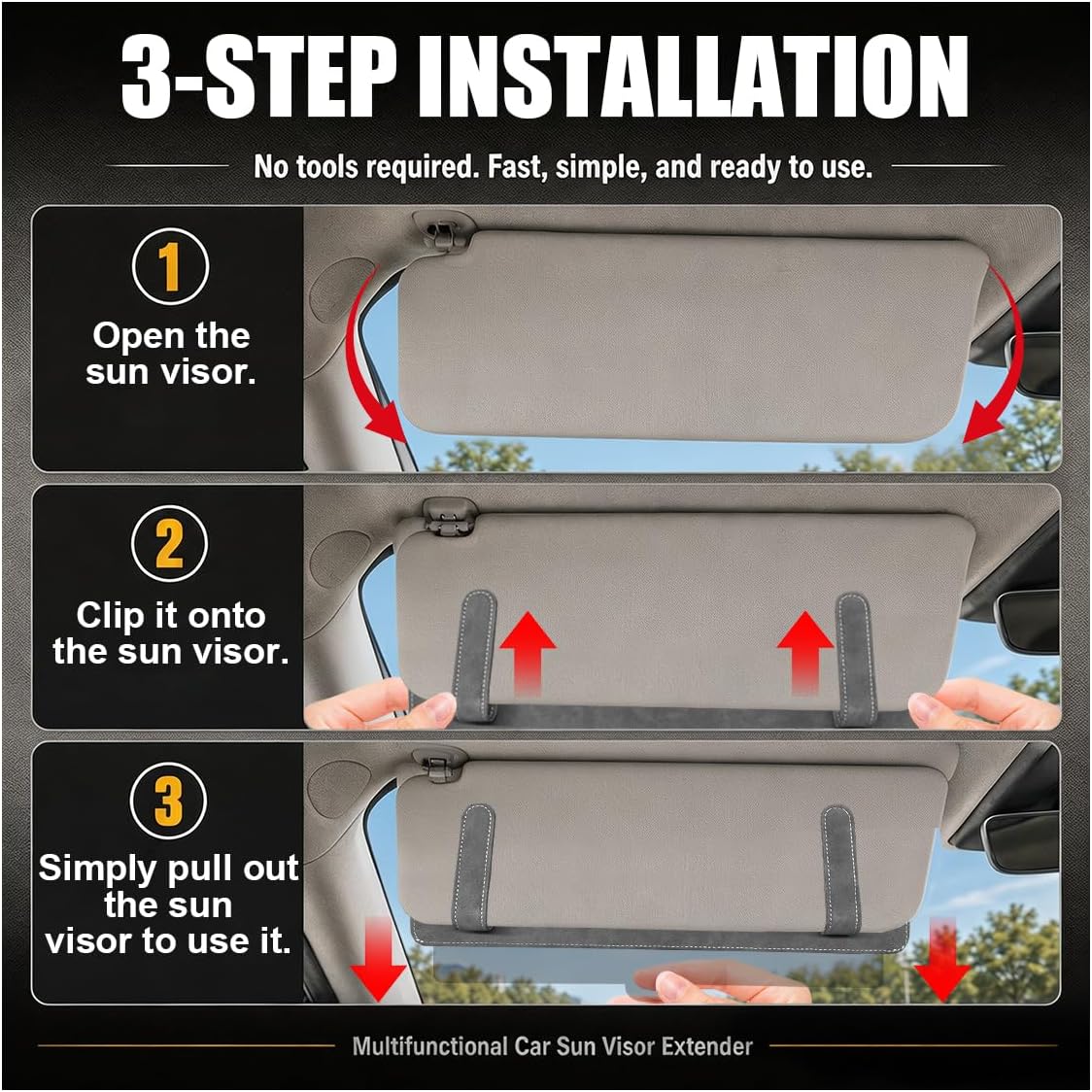 3-STEP INSTALLATION

No tools required. Fast, simple, and ready to use.

1

Open the sun visor.

2

Clip it onto the sun visor.

3

Simply pull out the sun visor to use it.

Multifunctional Car Sun Visor Extender