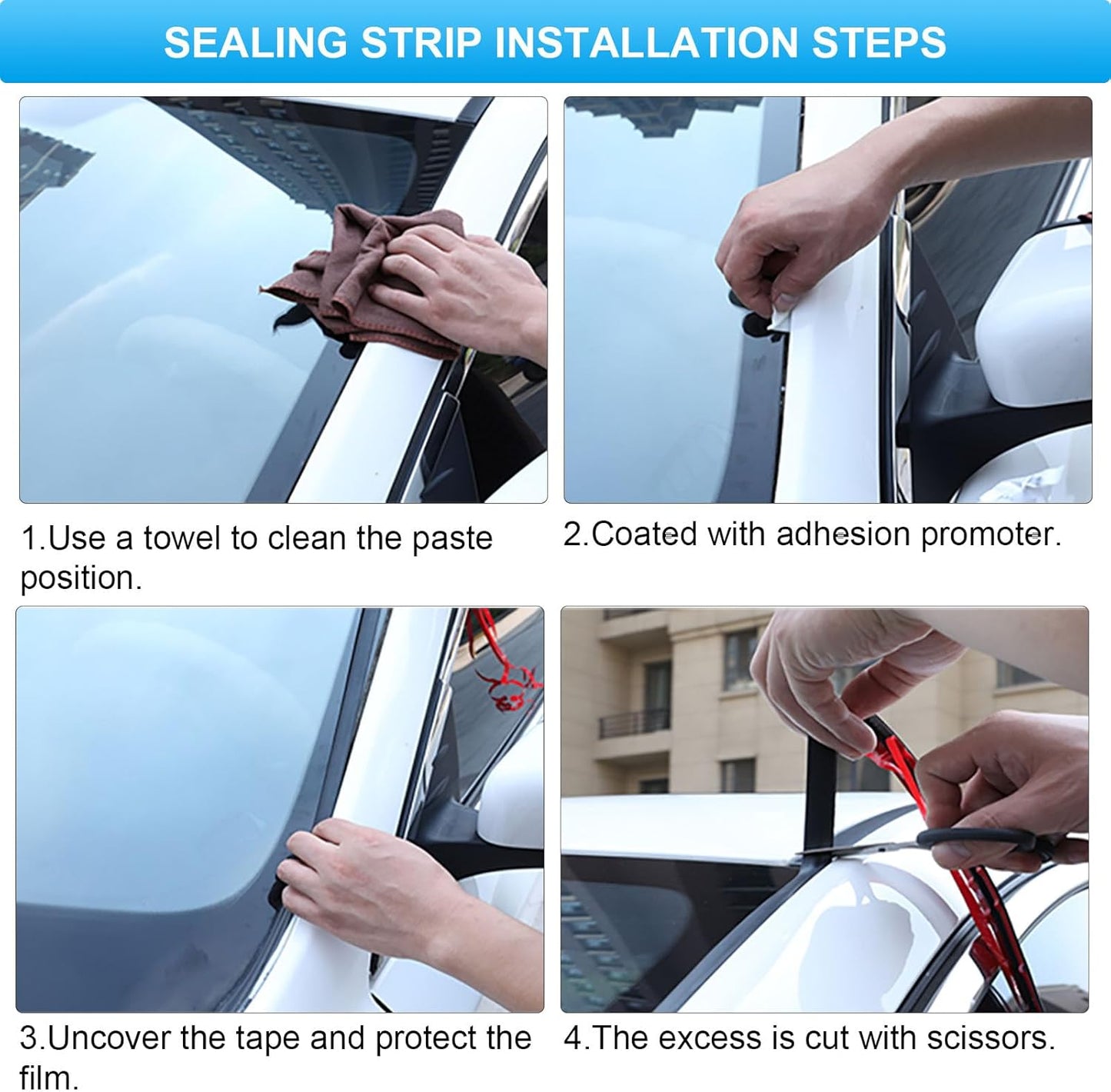 SEALING STRIP INSTALLATION STEPS

1.Use a towel to clean the paste position.

2.Coated with adhesion promoter.

3.Uncover the tape and protect the film.

4.The excess is cut with scissors.