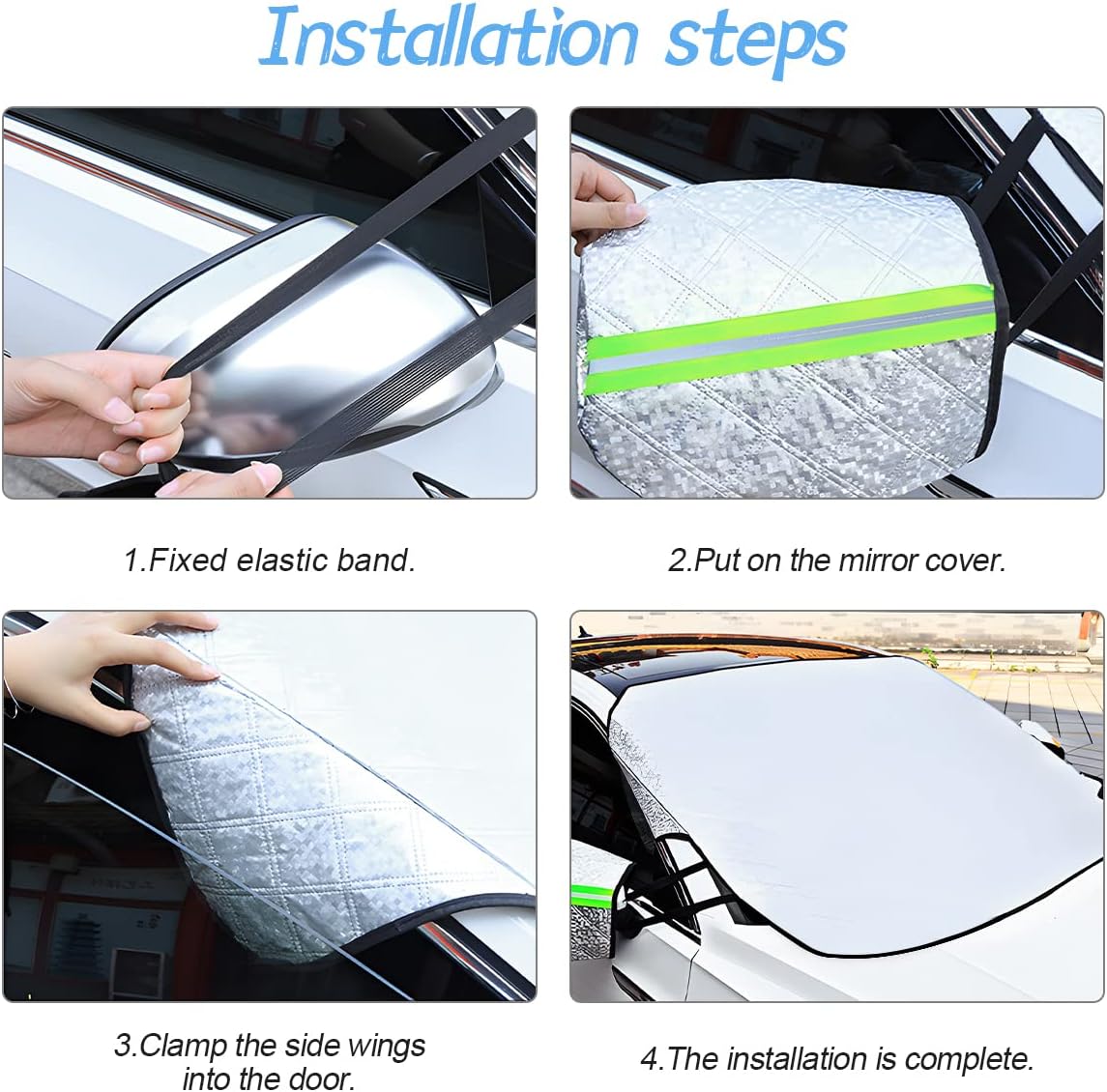 Installation steps

1.Fixed elastic band.

2.Put on the mirror cover.

3.Clamp the side wings into the door.

4.The installation is complete.