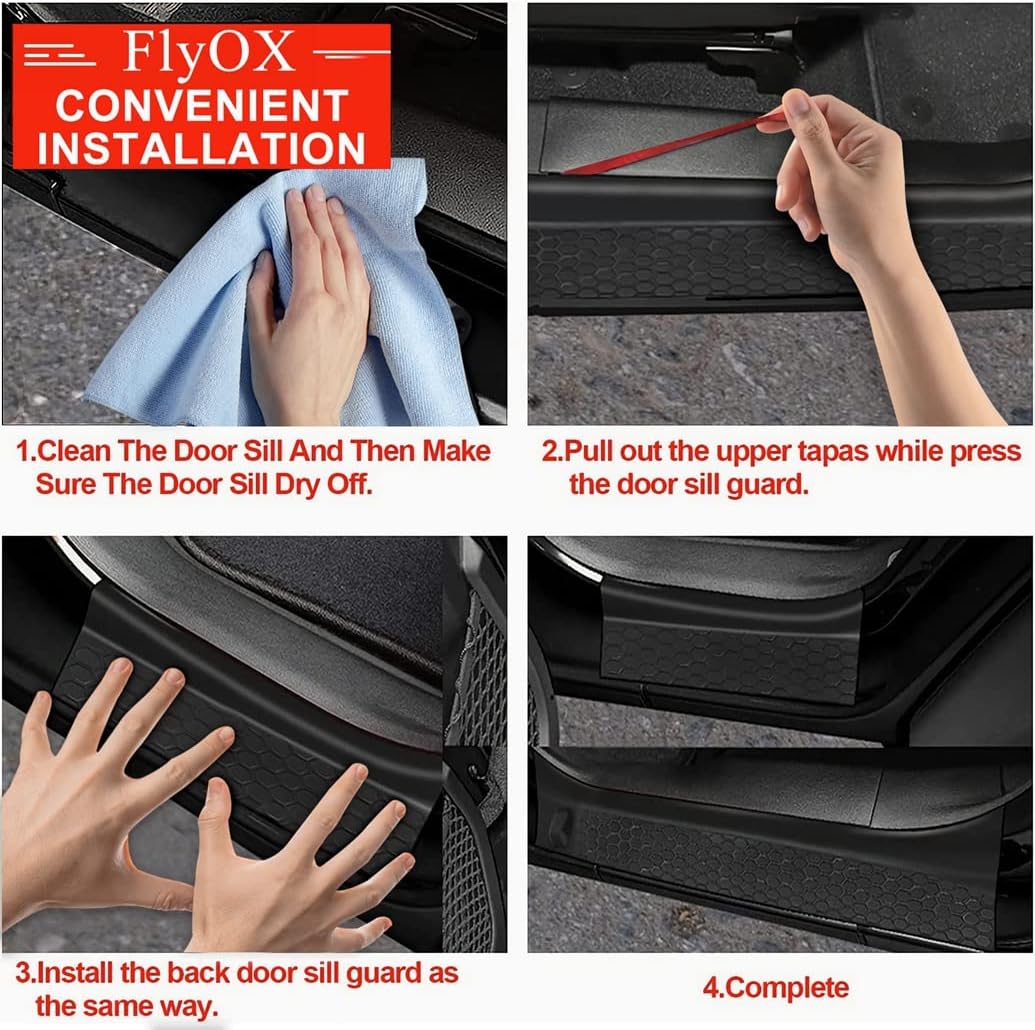 FlyOX
CONVENIENT INSTALLATION

1.Clean The Door Sill And Then Make Sure The Door Sill Dry Off.

2.Pull out the upper tapas while press the door sill guard.

3.Install the back door sill guard as the same way.

4.Complete