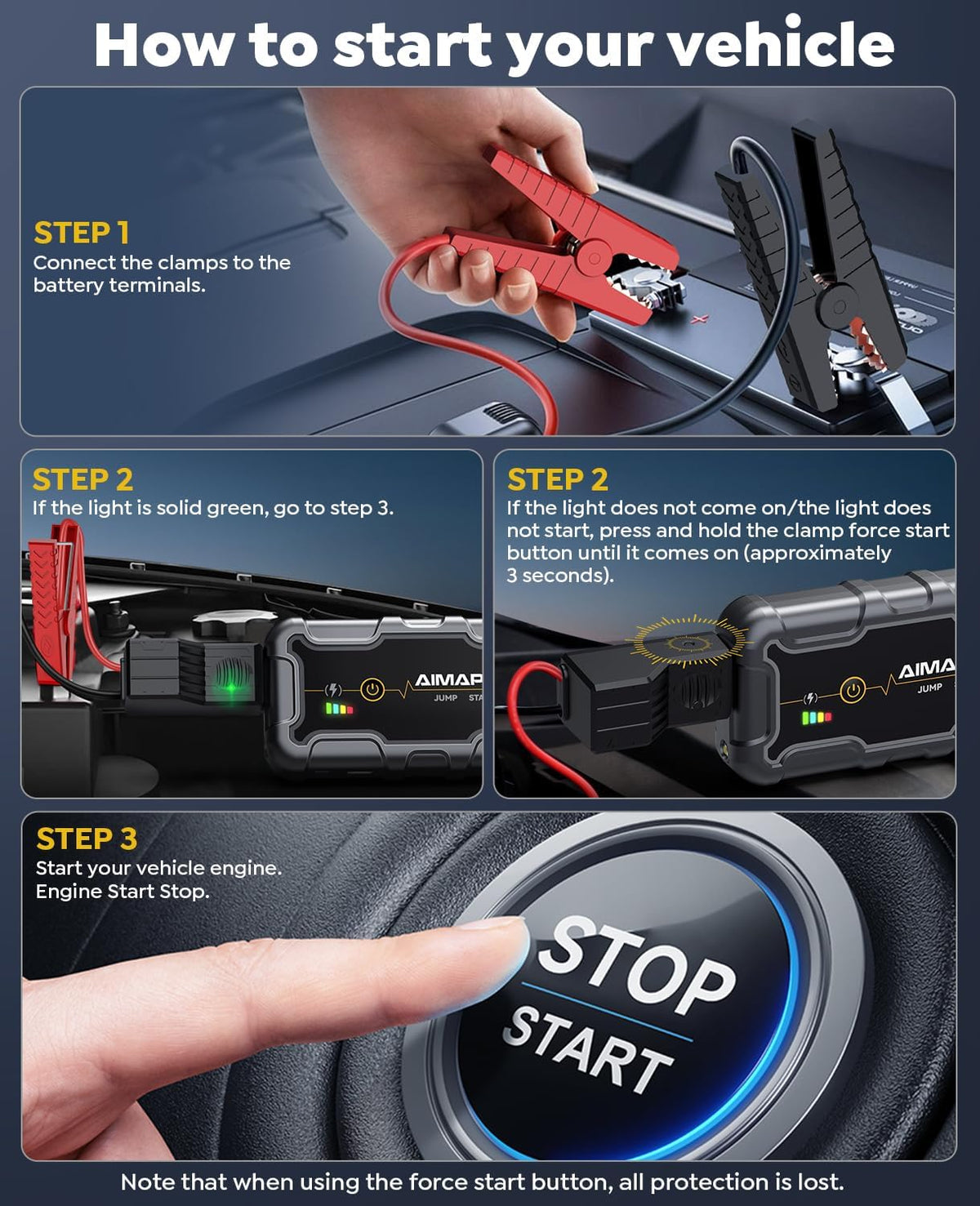 How to start your vehicle

STEP 1
Connect the clamps to the battery terminals.

STEP 2
If the light is solid green, go to step 3.

AIMAP
JUMP STA

STEP 2
If the light does not come on/the light does not start, press and hold the clamp force start button until it comes on (approximately 3 seconds).

AIMA
JUMP

STEP 3
Start your vehicle engine. Engine Start Stop.

STOP
START

Note that when using the force start button, all protection is lost.