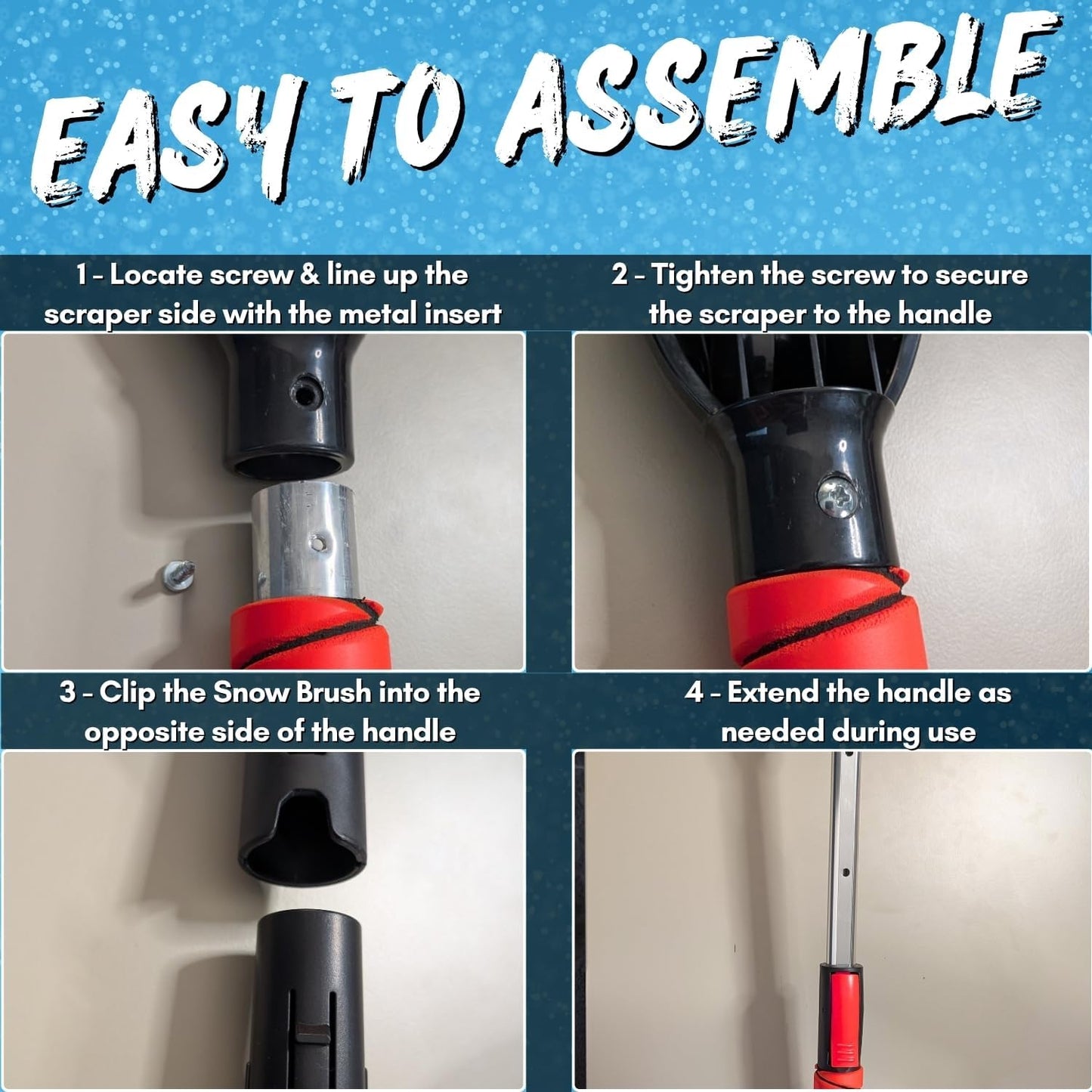 EASY TO ASSEMBLE

1 - Locate screw & line up the scraper side with the metal insert

2 - Tighten the screw to secure the scraper to the handle

3 - Clip the Snow Brush into the opposite side of the handle

4 - Extend the handle as needed during use