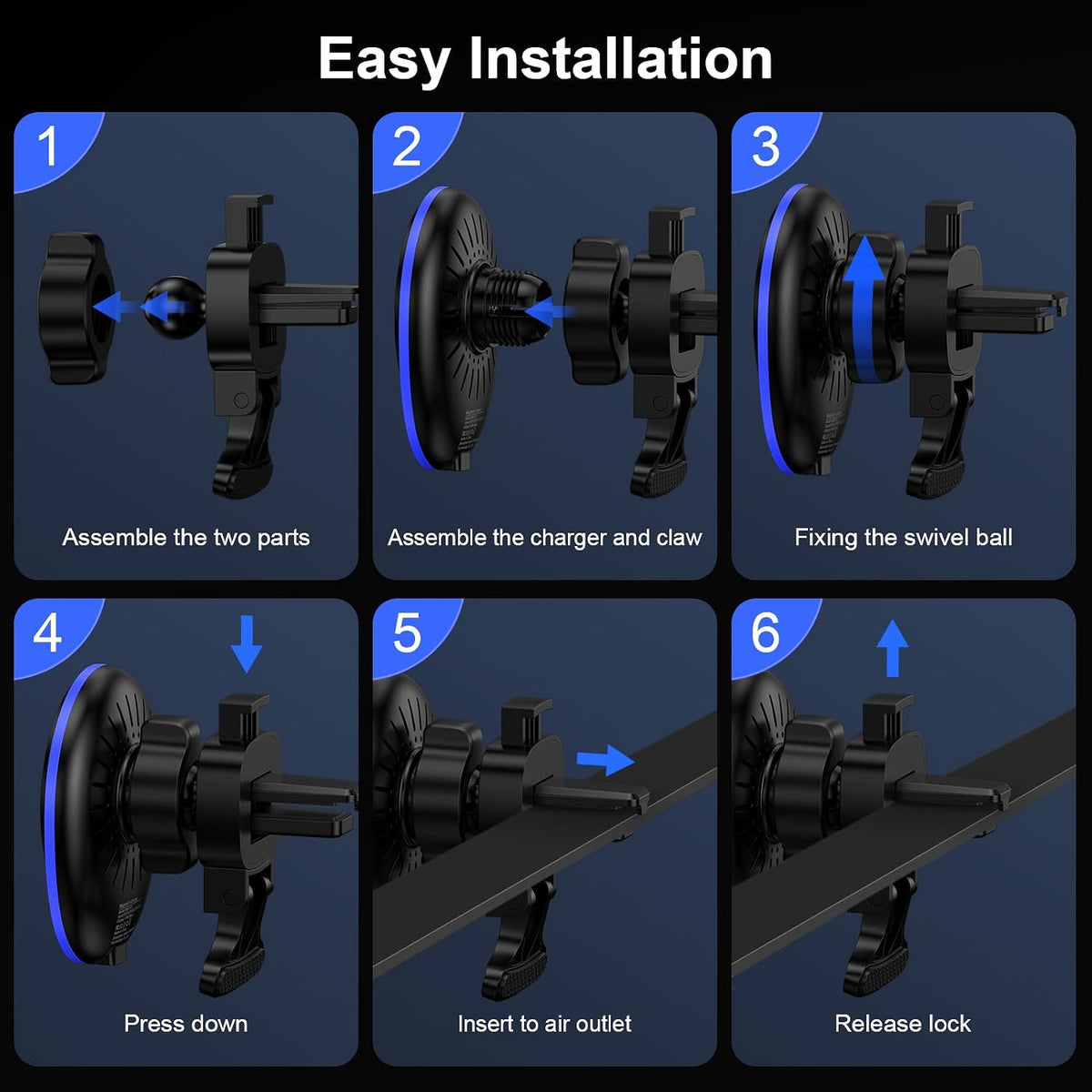 Easy Installation

1

Assemble the two parts

2

Assemble the charger and claw

3

Fixing the swivel ball

4

Press down

5

Insert to air outlet

6

Release lock