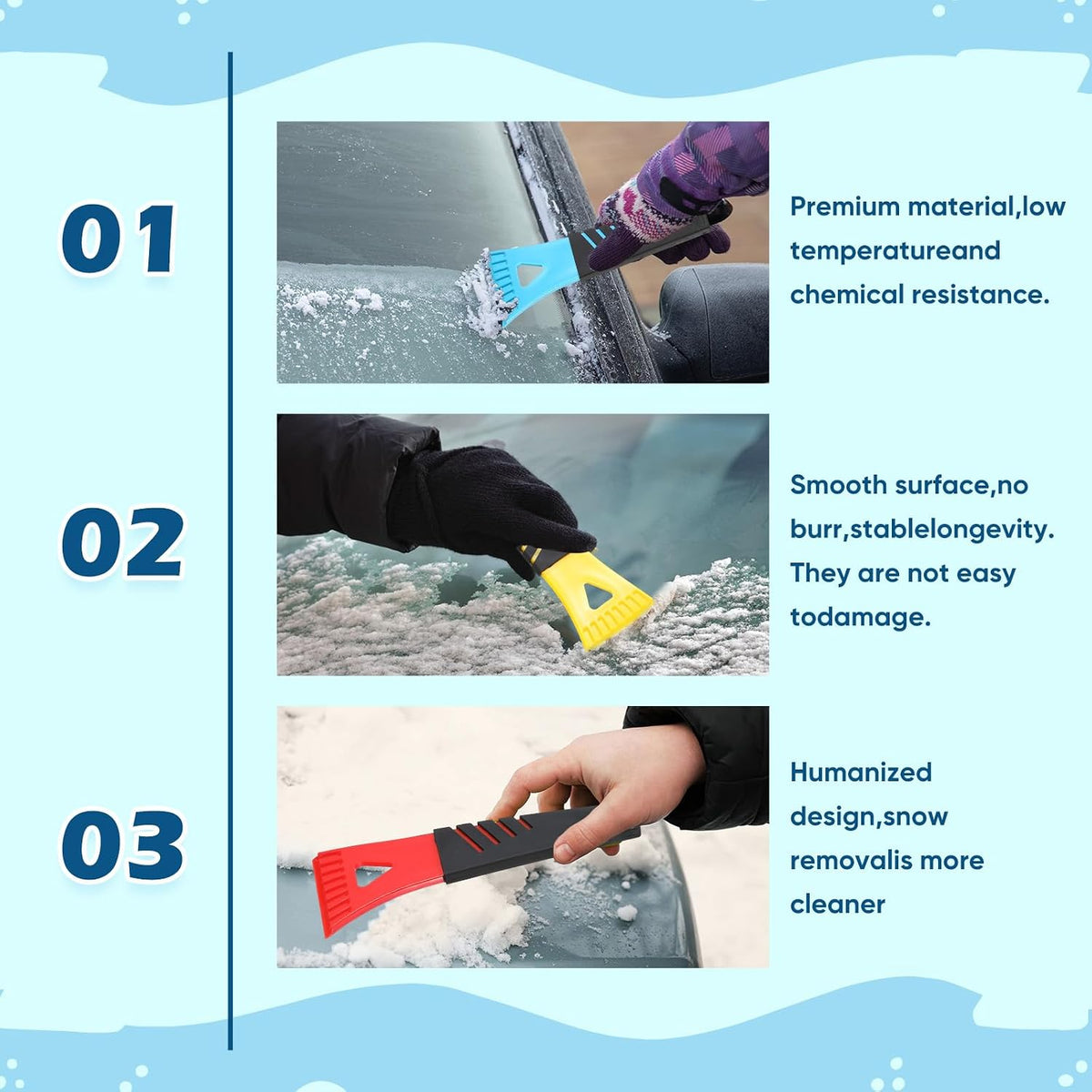 01

Premium material,low temperatureand chemical resistance.

02

Smooth surface,no burr,stablelongevity. They are not easy todamage.

03

Humanized design,snow removalis more cleaner