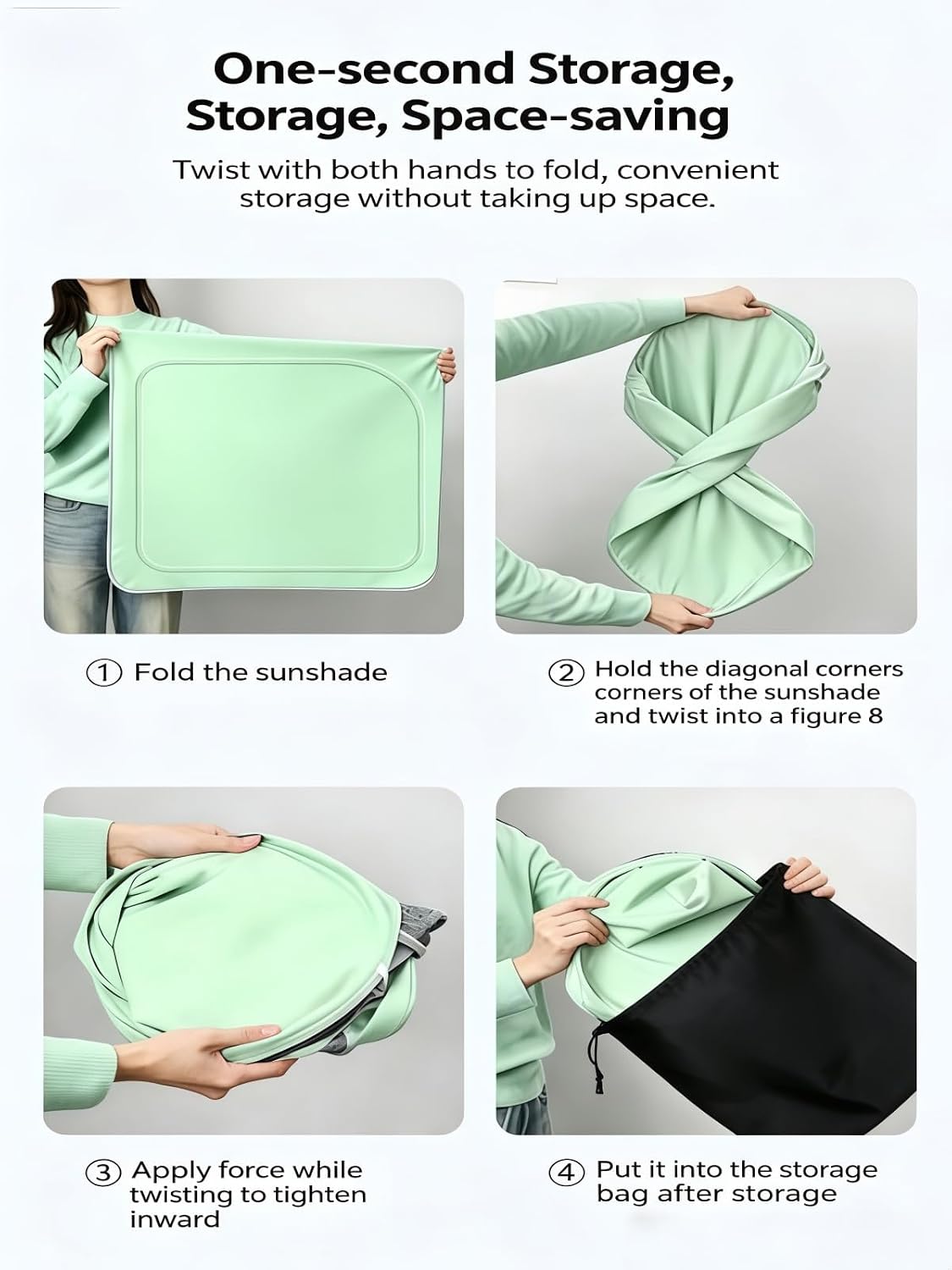 One-second Storage, Storage, Space-saving

Twist with both hands to fold, convenient storage without taking up space.

① Fold the sunshade

② Hold the diagonal corners corners of the sunshade and twist into a figure 8

③ Apply force while twisting to tighten inward

④ Put it into the storage bag after storage