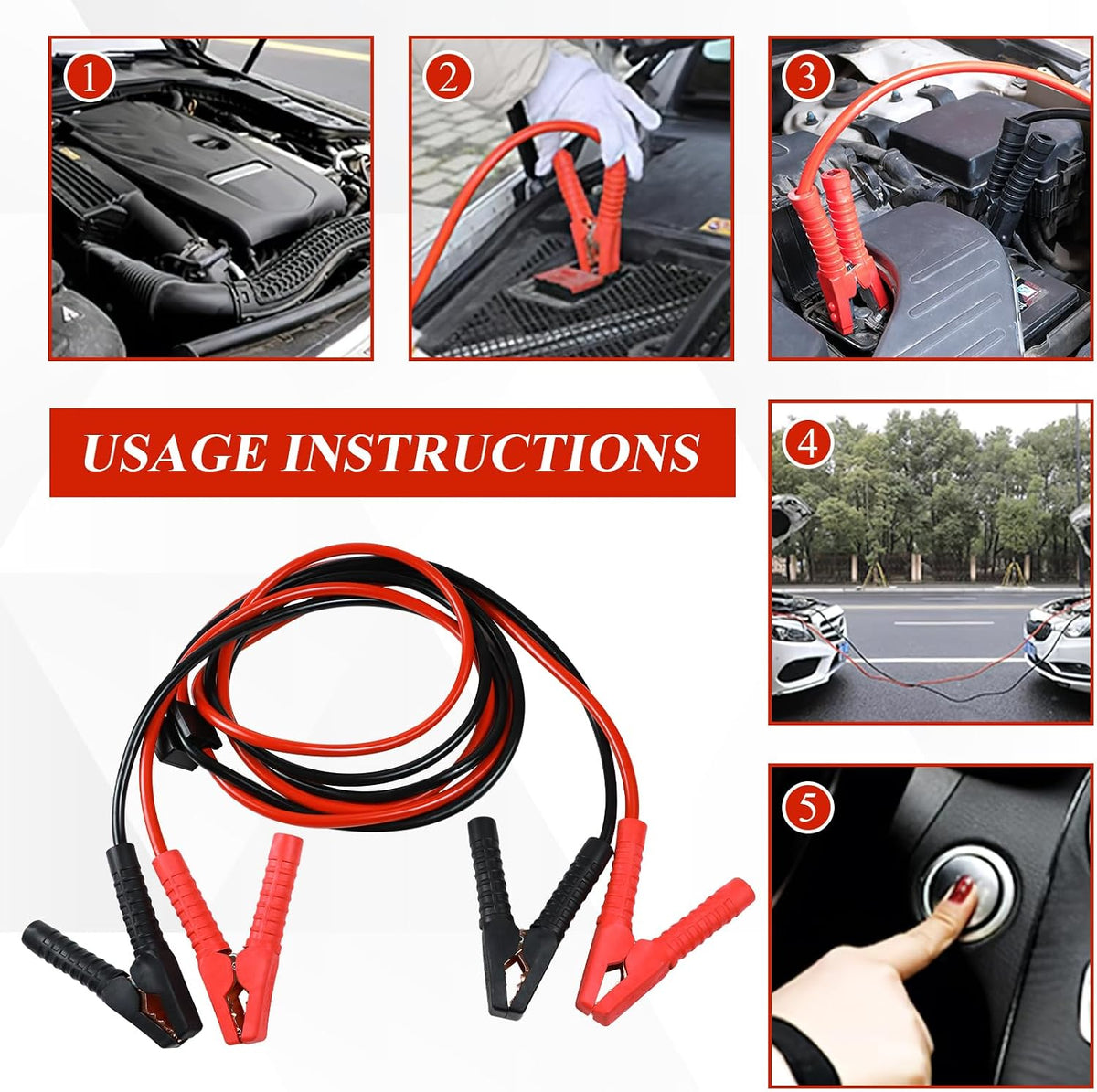 1

2

3

USAGE INSTRUCTIONS

4

5