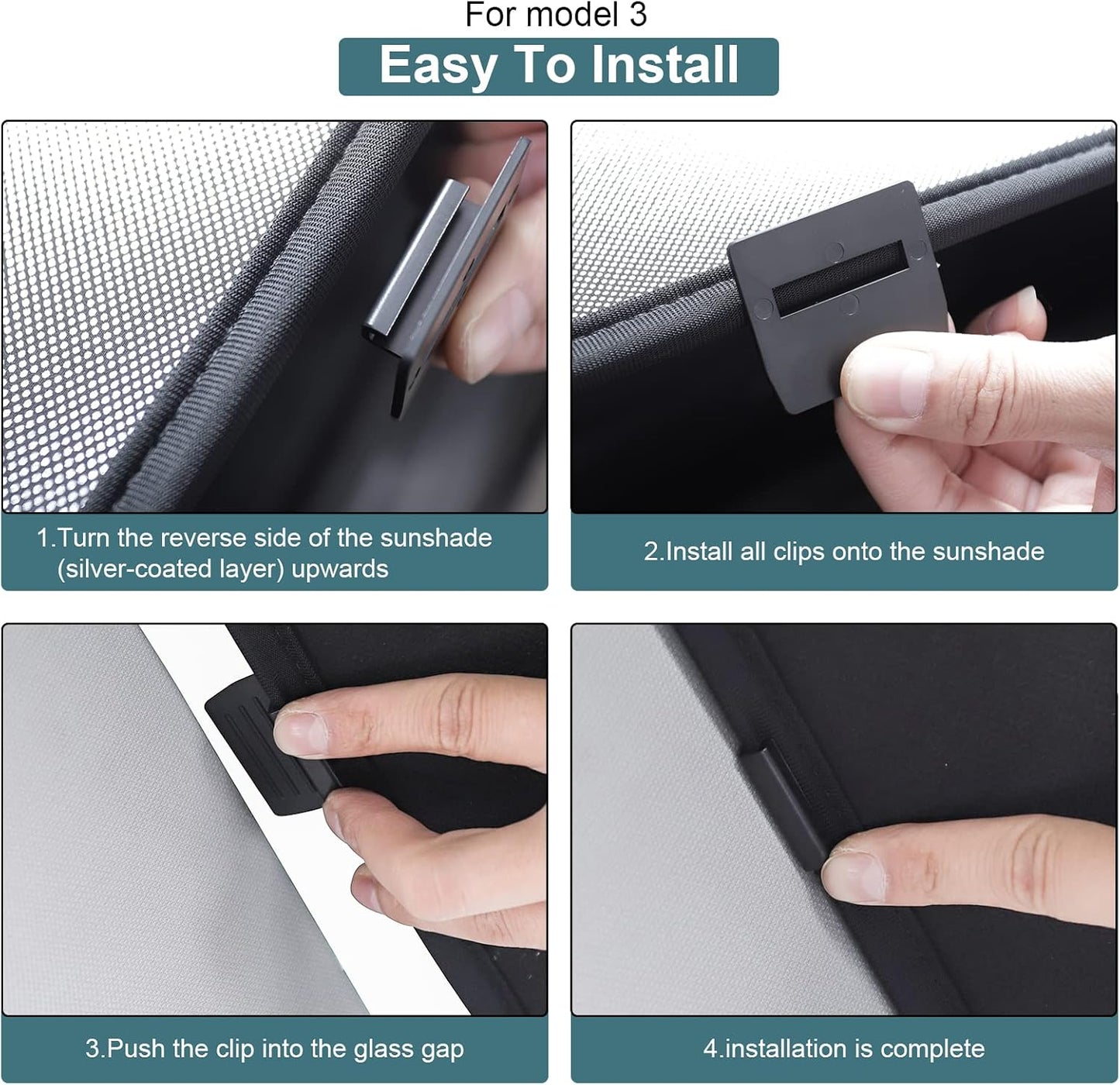 For model 3

Easy To Install

1.Turn the reverse side of the sunshade (silver-coated layer) upwards

2.Install all clips onto the sunshade

3.Push the clip into the glass gap

4.installation is complete