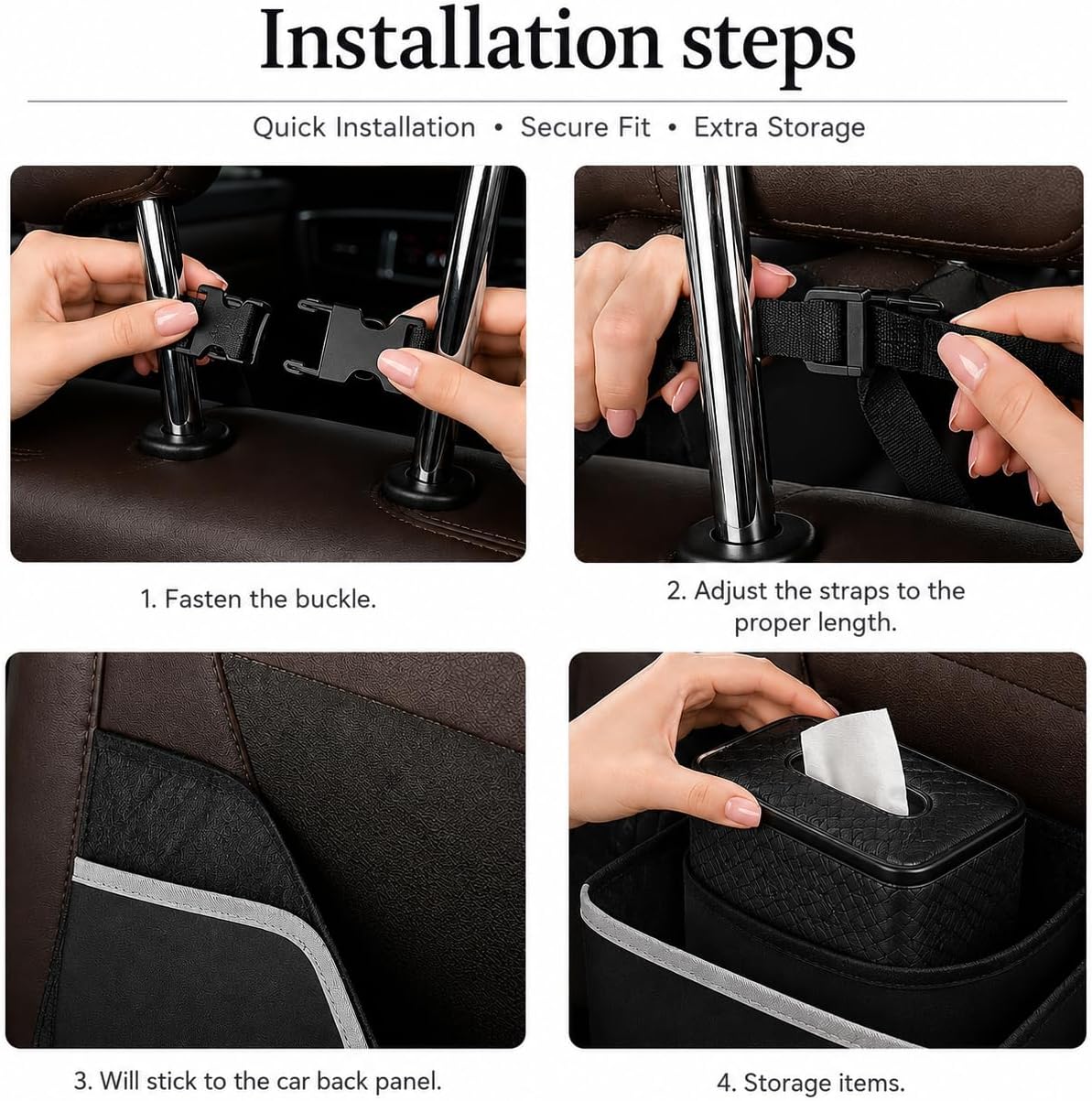 Installation steps

Quick Installation • Secure Fit • Extra Storage

1. Fasten the buckle.

2. Adjust the straps to the proper length.

3. Will stick to the car back panel.

4. Storage items.