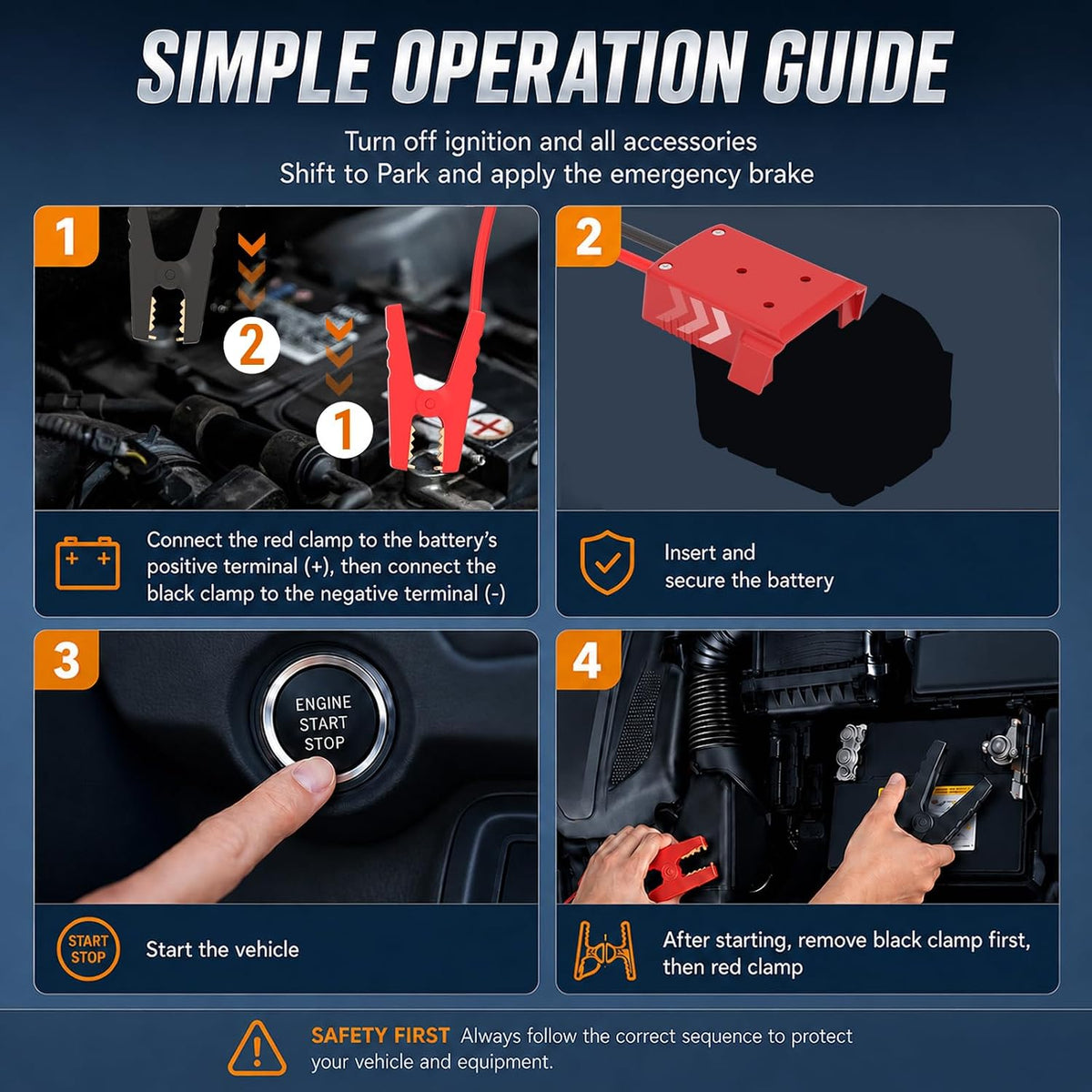 SIMPLE OPERATION GUIDE

Turn off ignition and all accessories
Shift to Park and apply the emergency brake

1

2

1

Connect the red clamp to the battery's positive terminal (+), then connect the black clamp to the negative terminal (-)

2

Insert and secure the battery

3

ENGINE START STOP

START STOP

Start the vehicle

4

After starting, remove black clamp first, then red clamp

SAFETY FIRST Always follow the correct sequence to protect your vehicle and equipment.