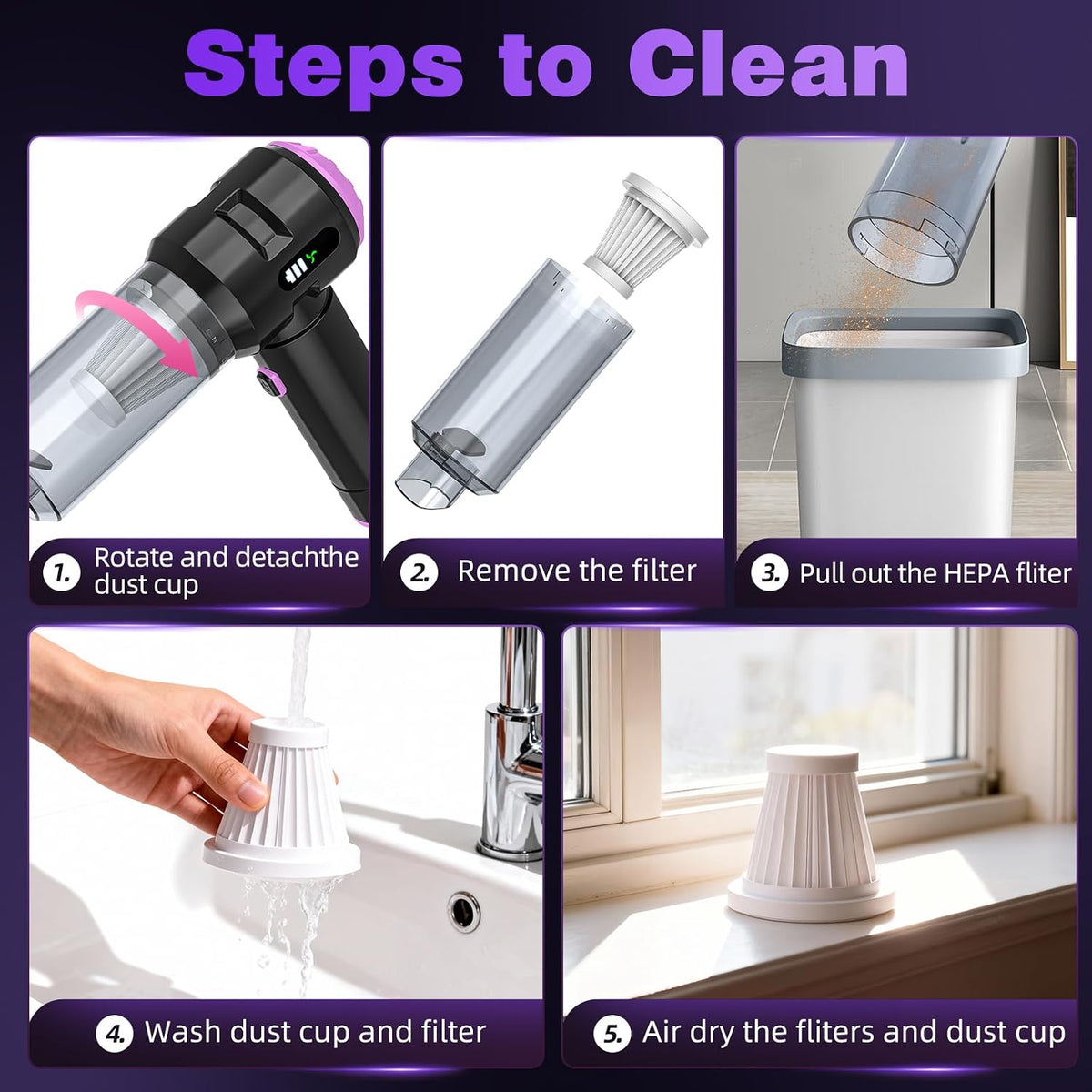 Steps to Clean

1. Rotate and detachthe dust cup

2. Remove the filter

3. Pull out the HEPA fliter

4. Wash dust cup and filter

5. Air dry the fliters and dust cup