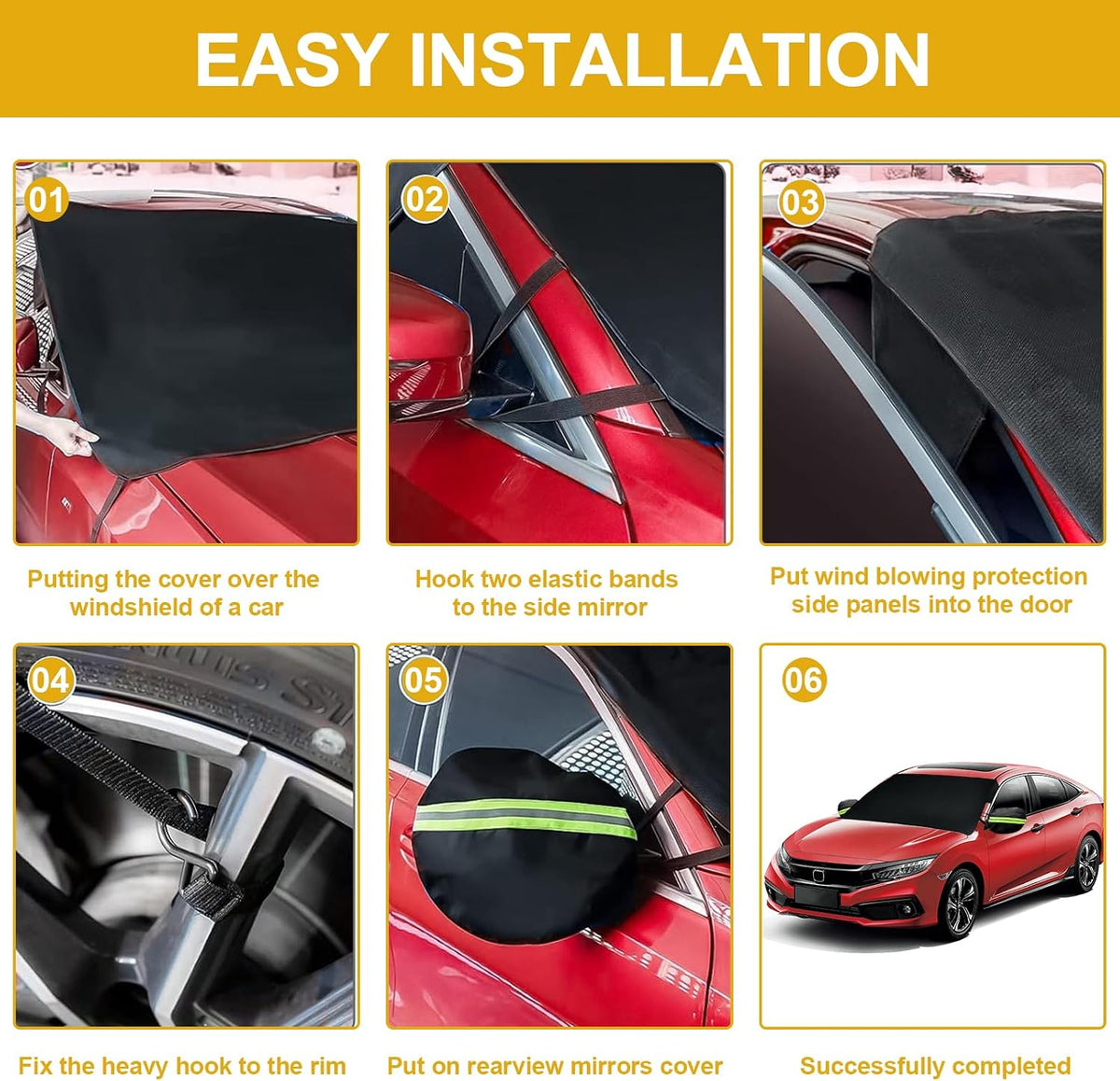 EASY INSTALLATION

01

Putting the cover over the windshield of a car

02

Hook two elastic bands to the side mirror

03

Put wind blowing protection side panels into the door

04

Fix the heavy hook to the rim

05

Put on rearview mirrors cover

06

Successfully completed