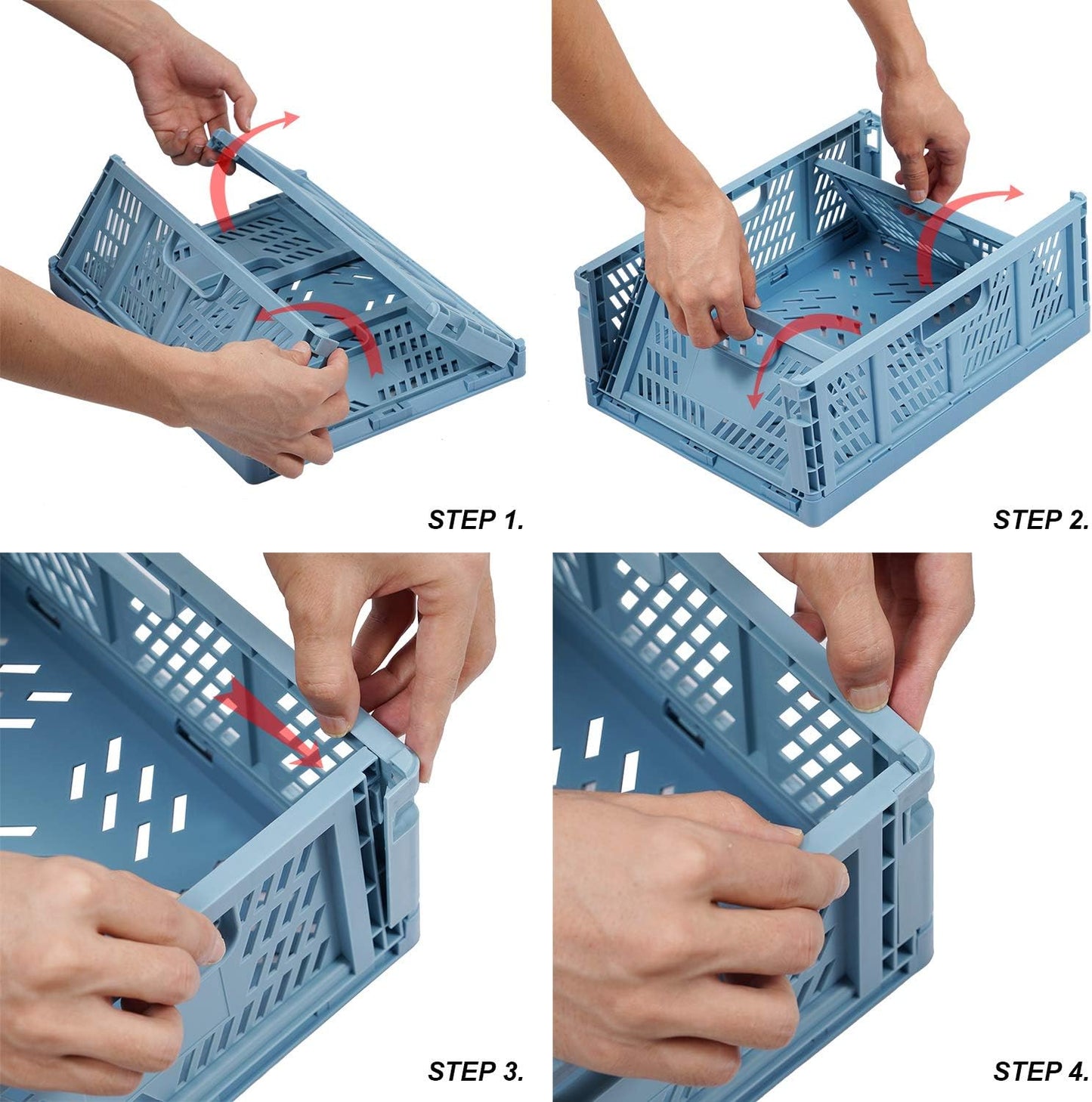 STEP 1.

STEP 2.

STEP 3.

STEP 4.