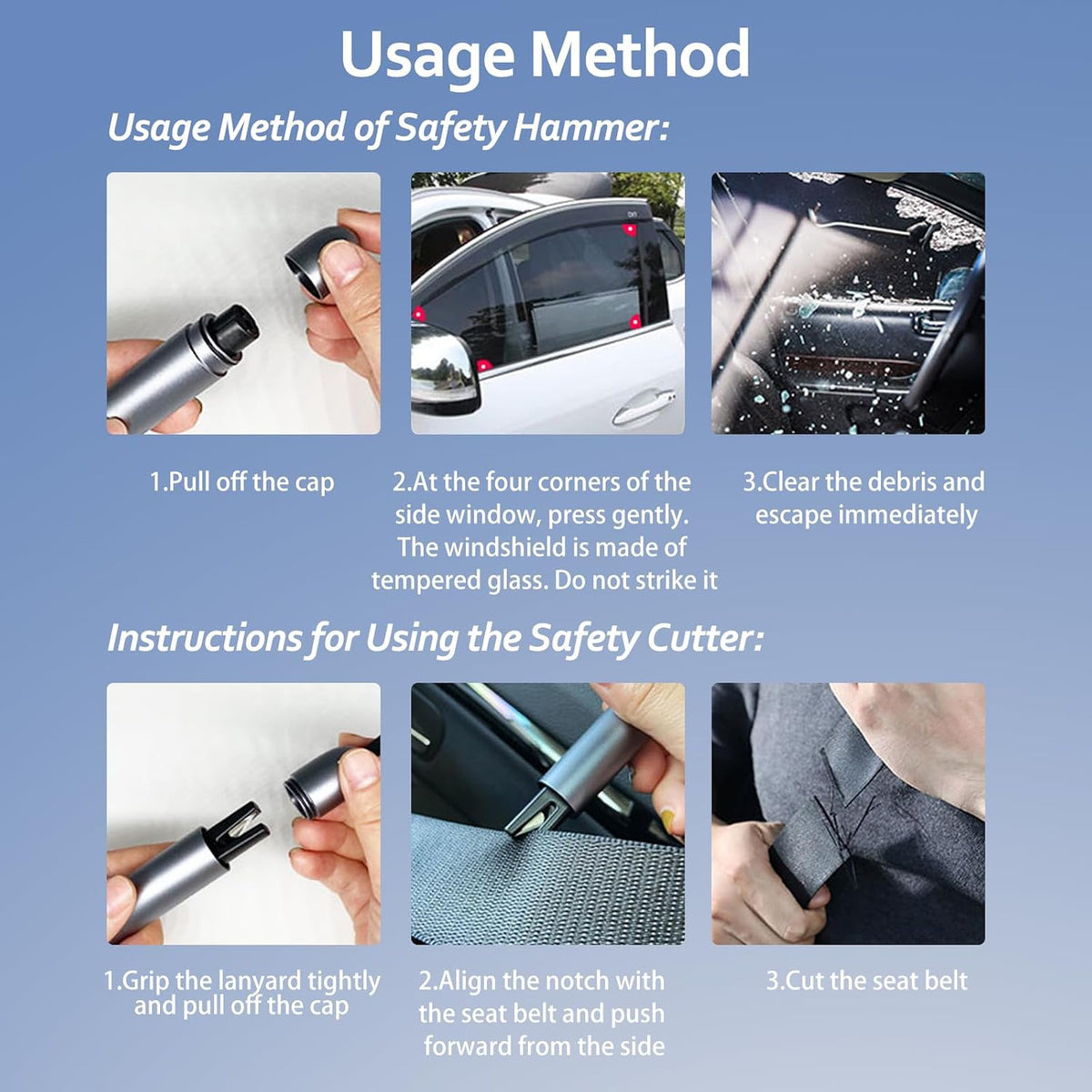 Usage Method

Usage Method of Safety Hammer:

1.Pull off the cap

2.At the four corners of the side window, press gently. The windshield is made of tempered glass. Do not strike it

3.Clear the debris and escape immediately

Instructions for Using the Safety Cutter:

1.Grip the lanyard tightly and pull off the cap

2.Align the notch with the seat belt and push forward from the side

3.Cut the seat belt