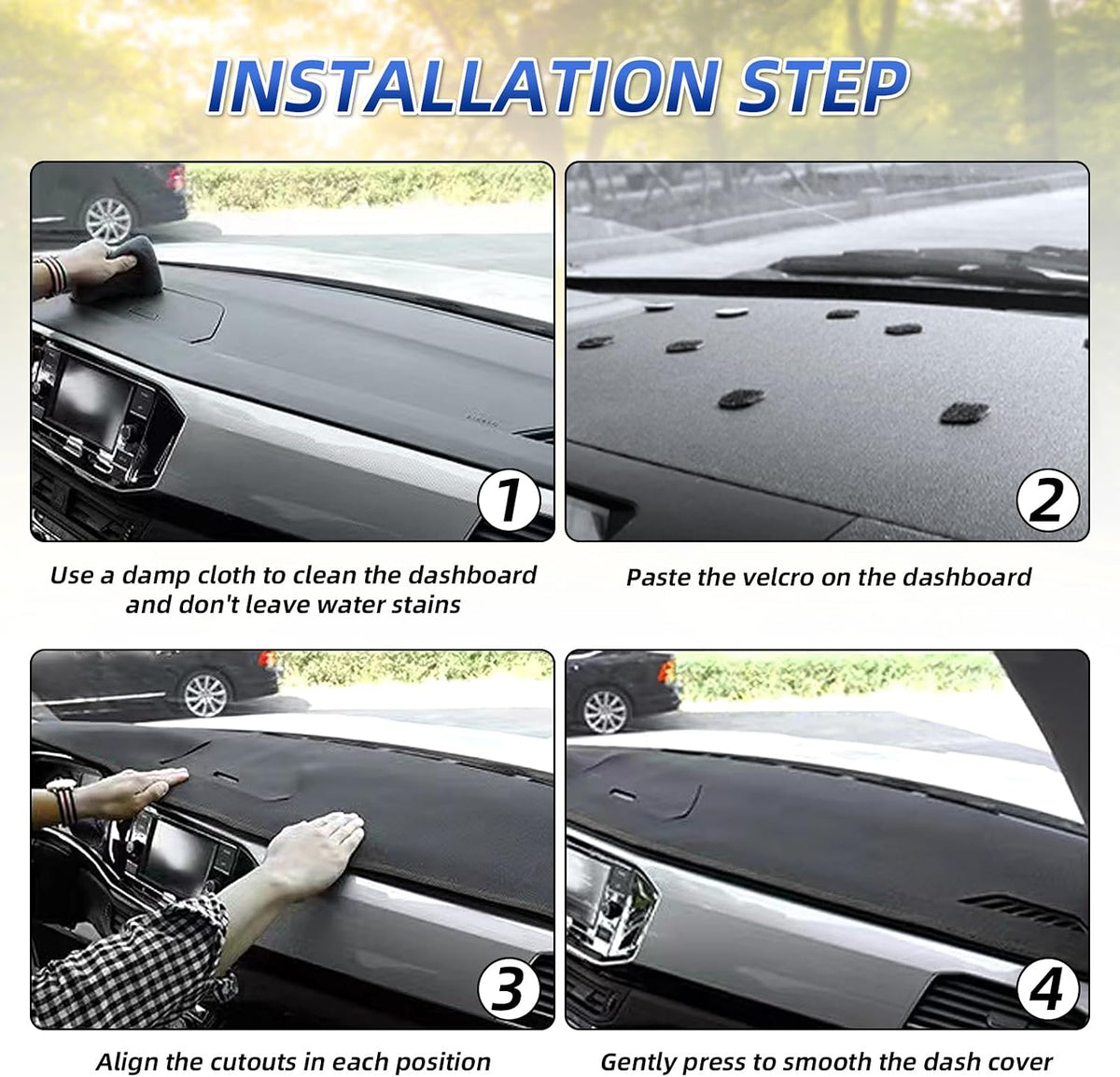 INSTALLATION STEP

1

Use a damp cloth to clean the dashboard and don't leave water stains

2

Paste the velcro on the dashboard

3

Align the cutouts in each position

4

Gently press to smooth the dash cover