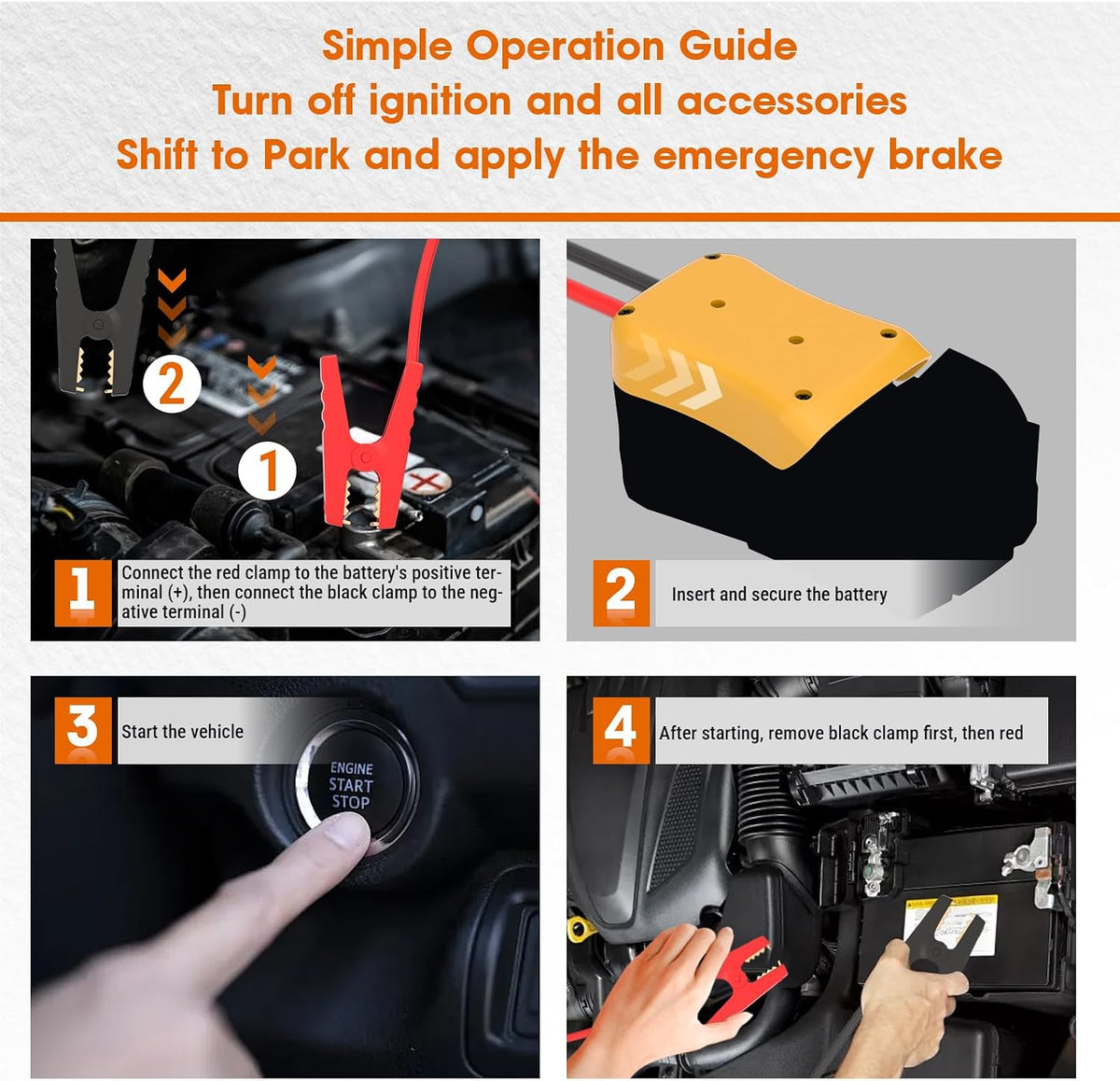 Simple Operation Guide
Turn off ignition and all accessories
Shift to Park and apply the emergency brake

2

1

1 Connect the red clamp to the battery's positive terminal (+), then connect the black clamp to the negative terminal (-)

2 Insert and secure the battery

3 Start the vehicle

ENGINE
START
STOP

4 After starting, remove black clamp first, then red