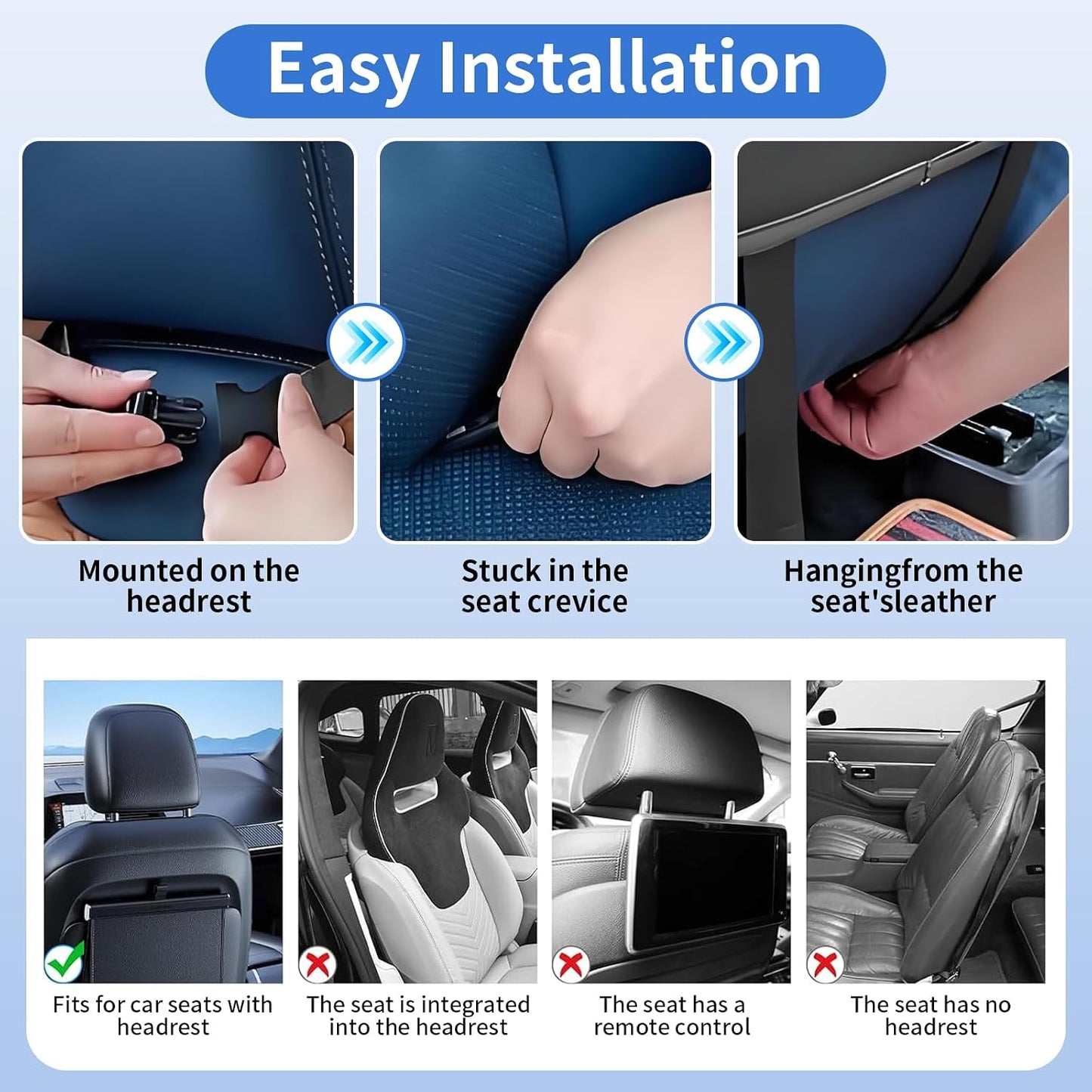 Easy Installation

Mounted on the headrest

Stuck in the seat crevice

Hangingfrom the seat'sleather

Fits for car seats with headrest

The seat is integrated into the headrest

The seat has a remote control

The seat has no headrest