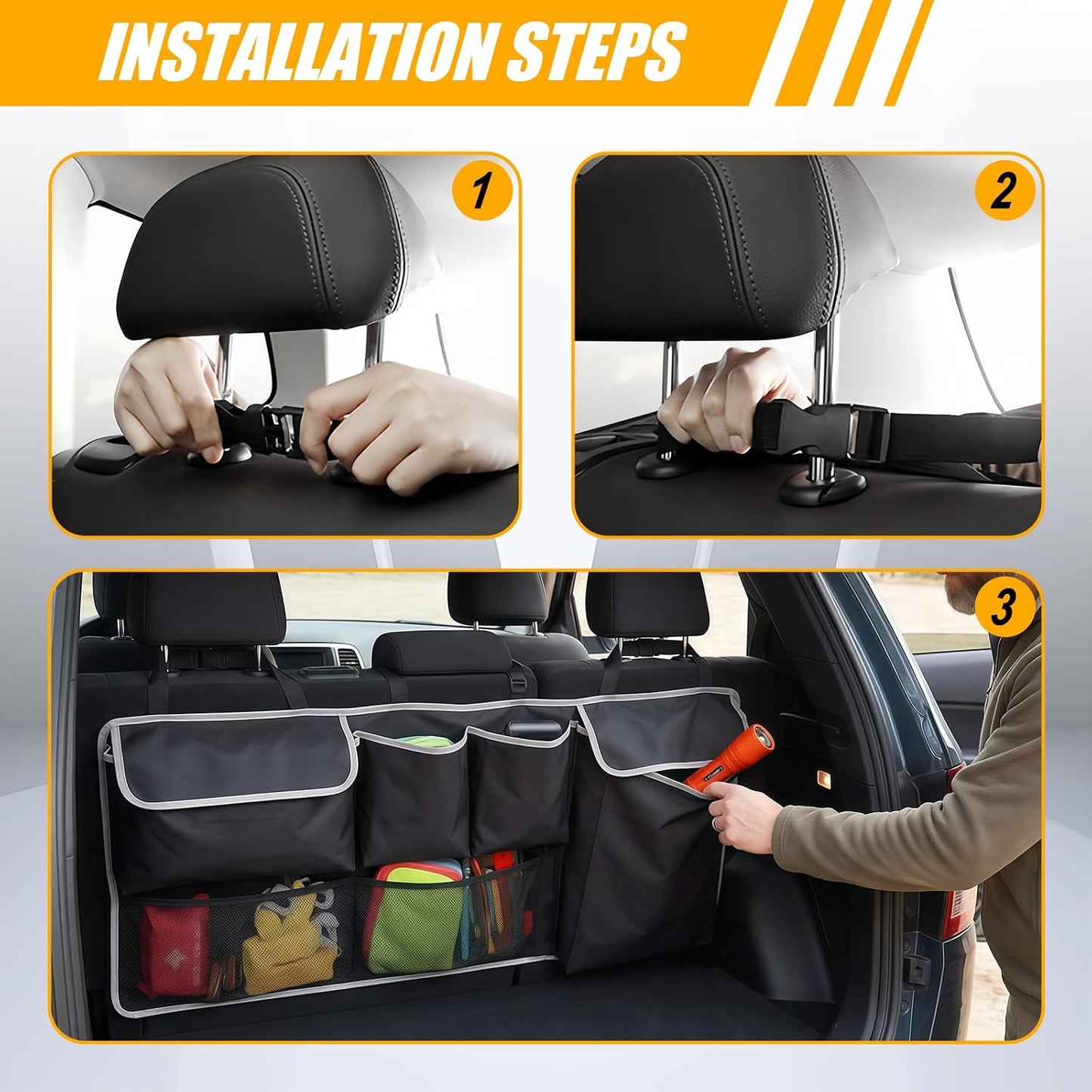 INSTALLATION STEPS

1

2

3