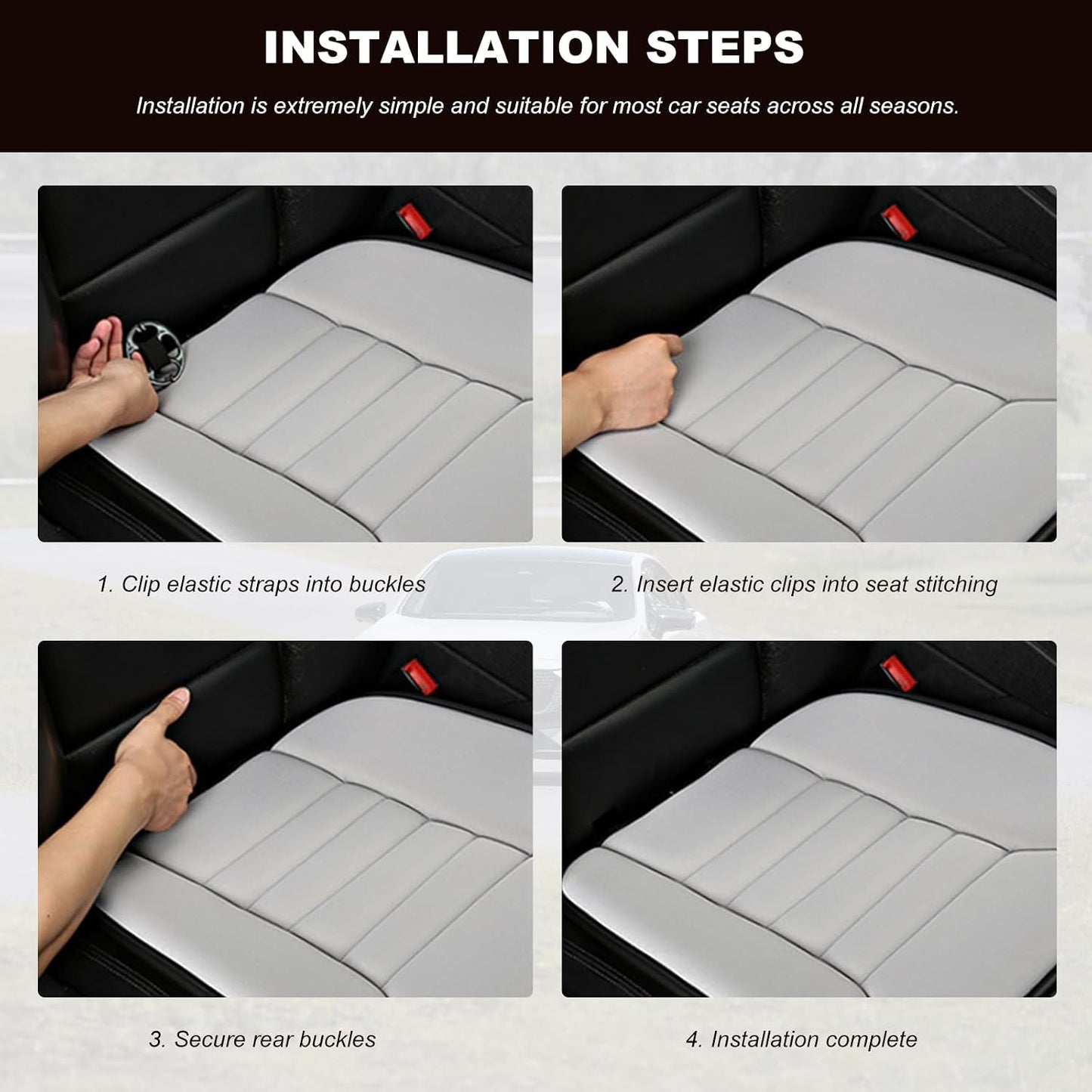 INSTALLATION STEPS

Installation is extremely simple and suitable for most car seats across all seasons.

1. Clip elastic straps into buckles

2. Insert elastic clips into seat stitching

3. Secure rear buckles

4. Installation complete