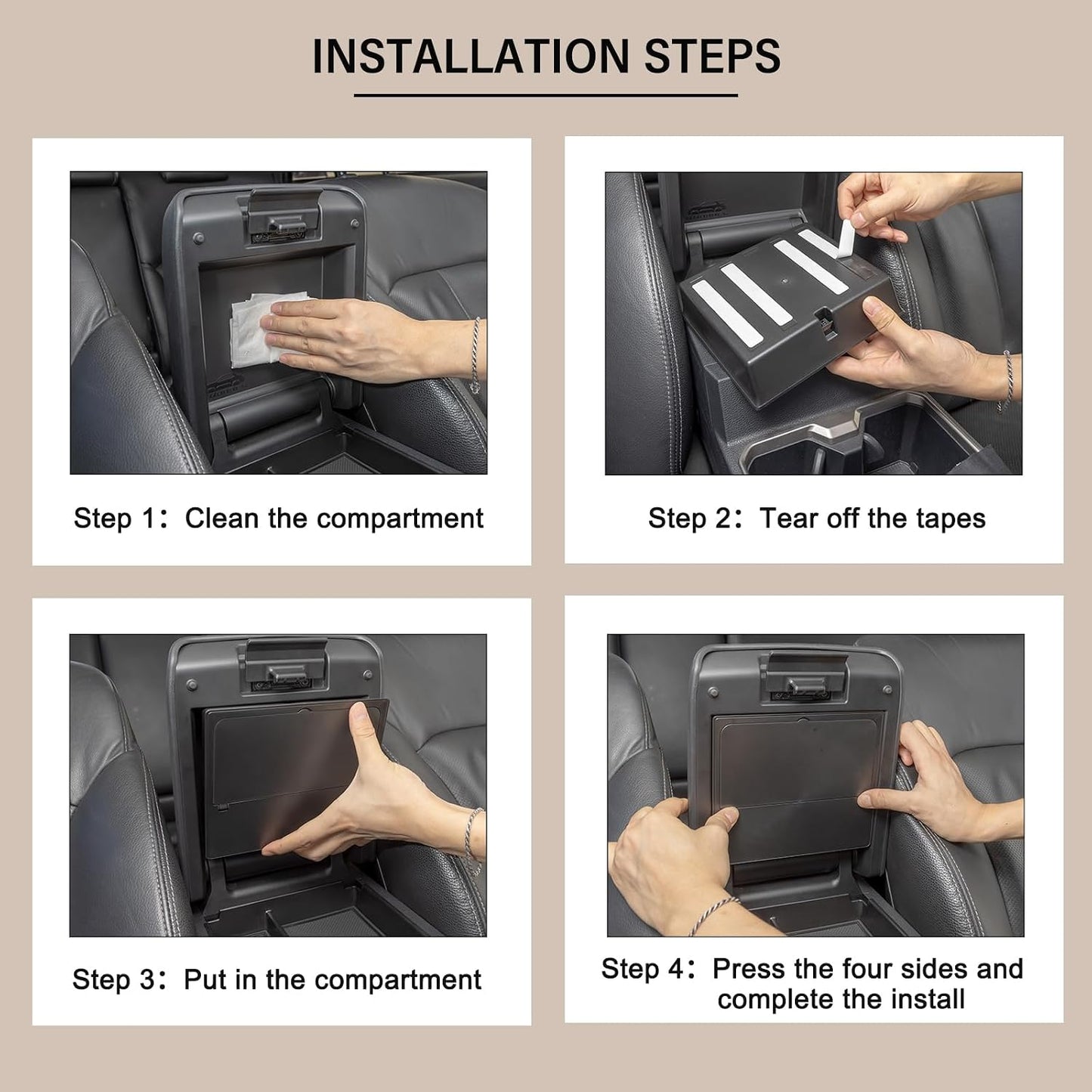 INSTALLATION STEPS

Step 1：Clean the compartment

Step 2：Tear off the tapes

Step 3：Put in the compartment

Step 4：Press the four sides and complete the install