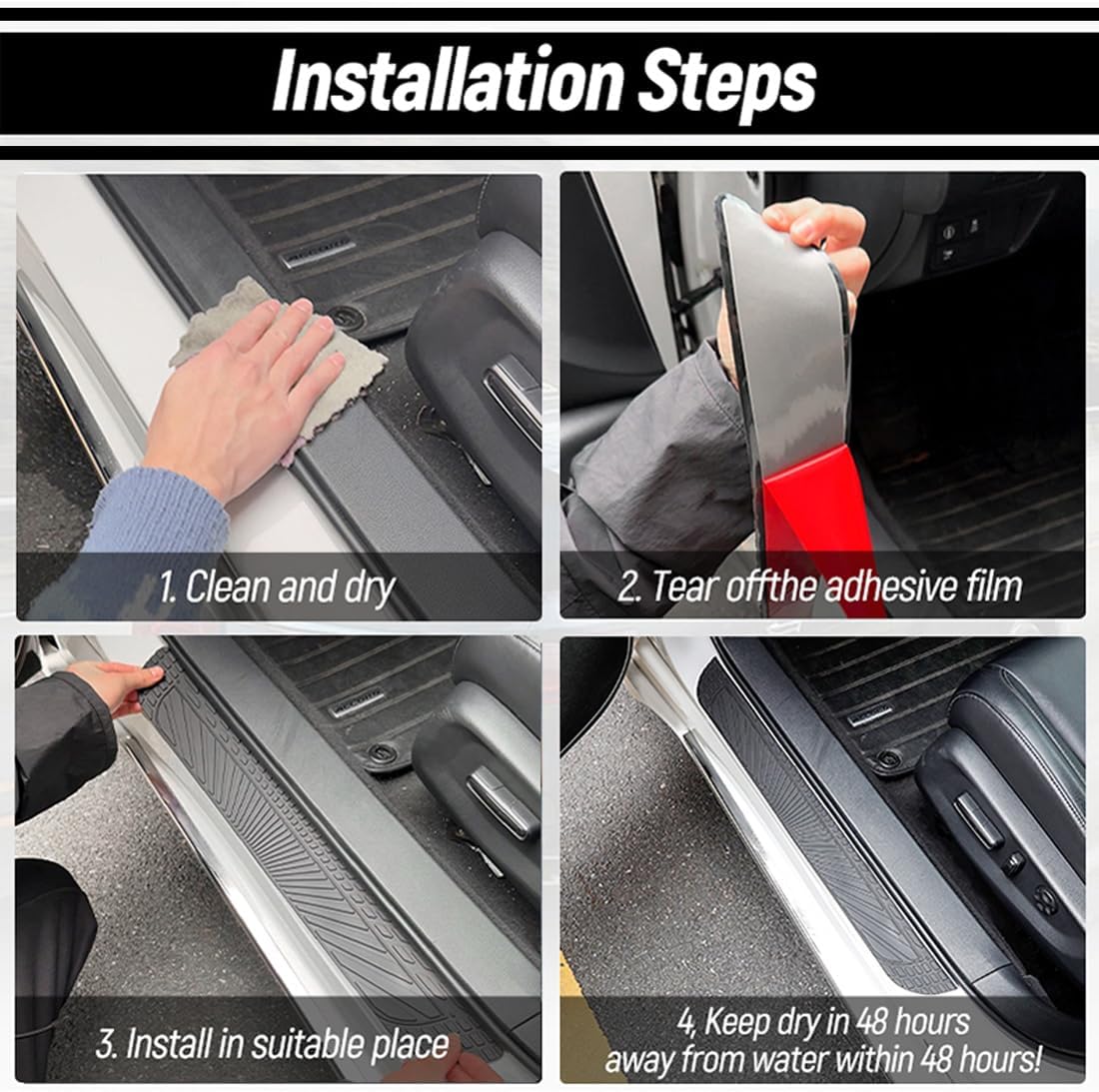 Installation Steps

1. Clean and dry

2. Tear offthe adhesive film

3. Install in suitable place

4, Keep dry in 48 hours away from water within 48 hours!