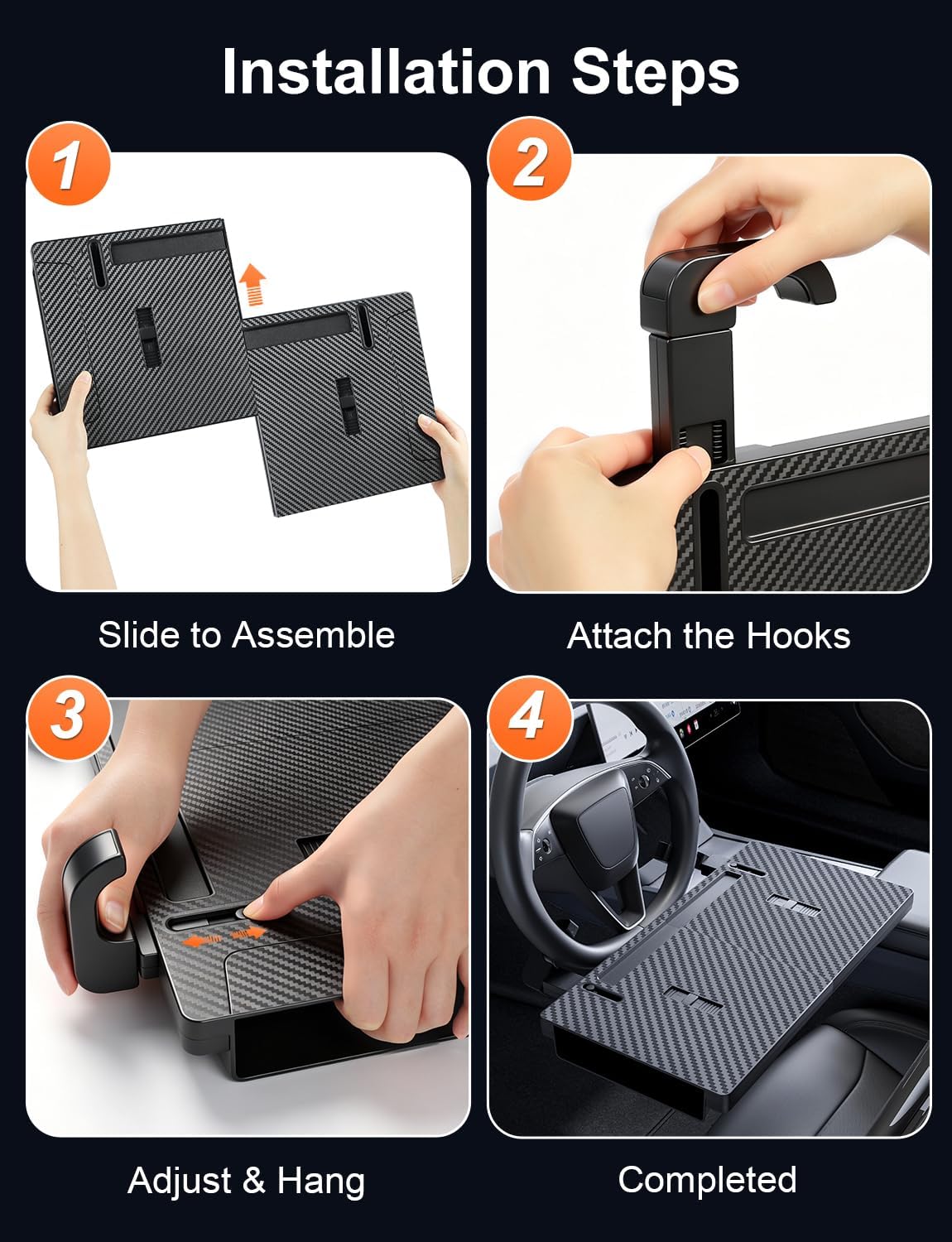 Installation Steps

1

Slide to Assemble

2

Attach the Hooks

3

Adjust & Hang

4

Completed