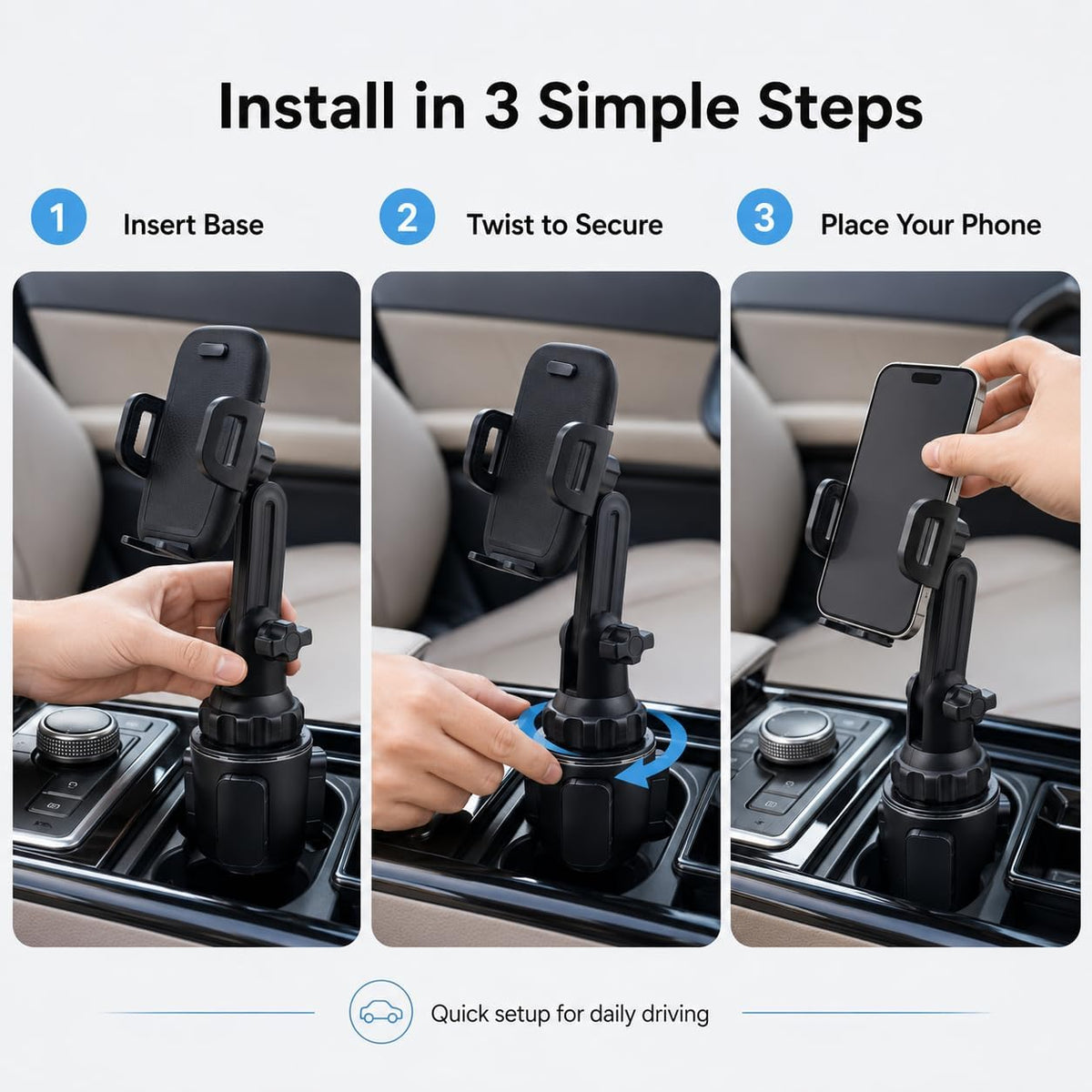 Install in 3 Simple Steps

1 Insert Base

2 Twist to Secure

3 Place Your Phone

Quick setup for daily driving